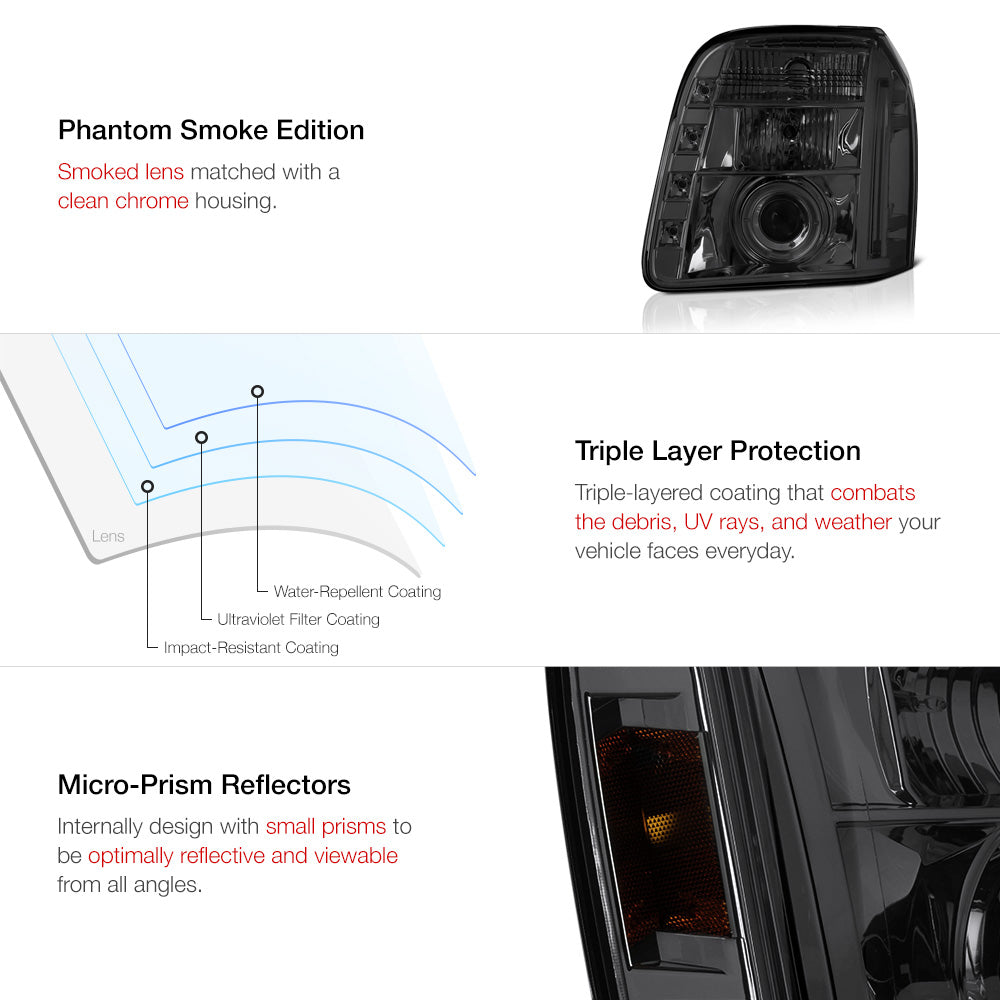 Phantom Smoke Edition

Smoked lens matched with a clean chrome housing.

Lens

Water-Repellent Coating

Ultraviolet Filter Coating

Impact-Resistant Coating

Triple Layer Protection

Triple-layered coating that combats the debris, UV rays, and weather your vehicle faces everyday.

Micro-Prism Reflectors

Internally design with small prisms to be optimally reflective and viewable from all angles.