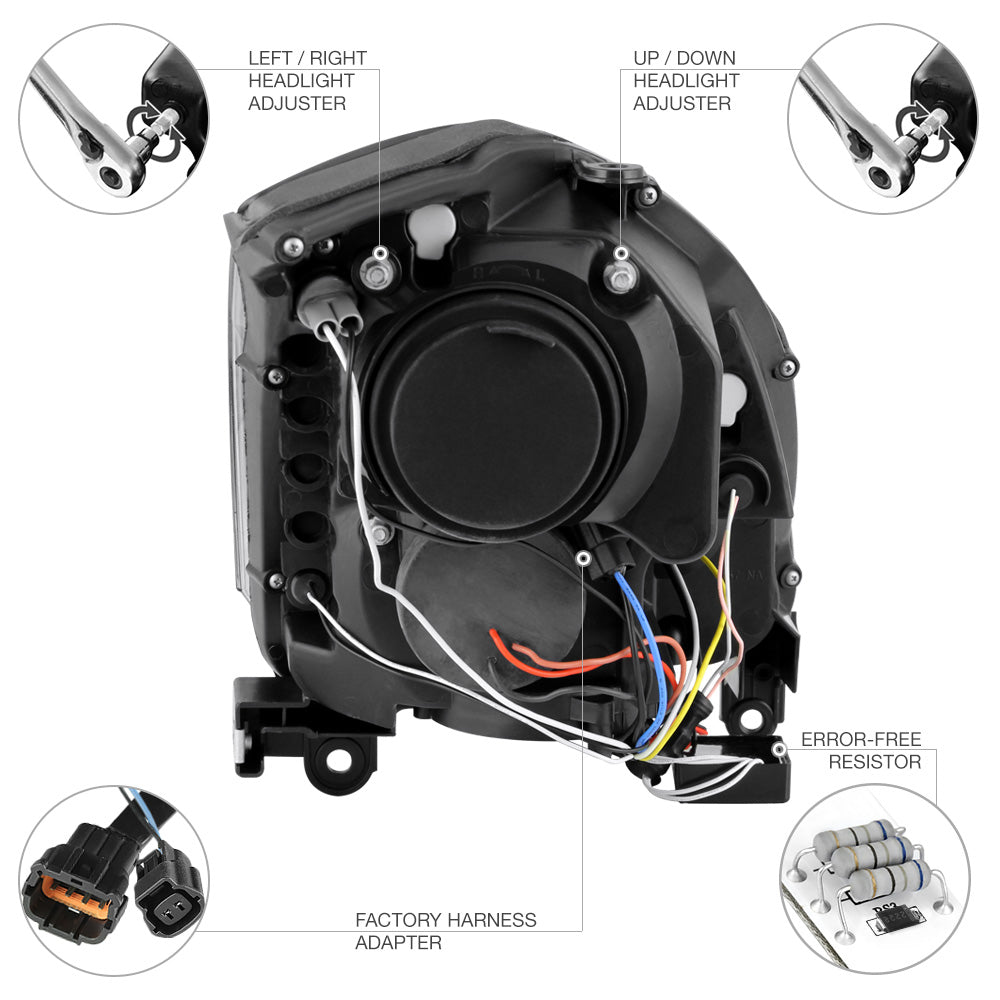 LEFT / RIGHT HEADLIGHT ADJUSTER

UP / DOWN HEADLIGHT ADJUSTER

ERROR-FREE RESISTOR

FACTORY HARNESS ADAPTER