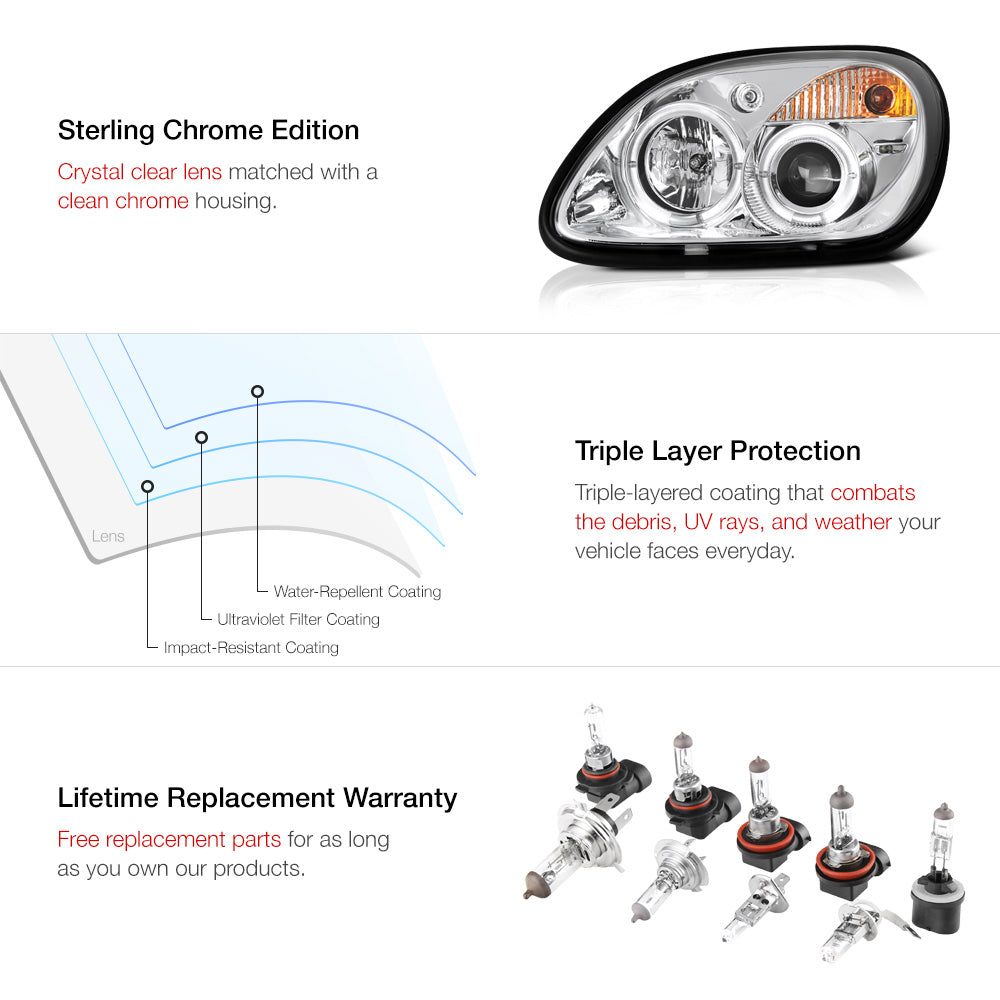 Sterling Chrome Edition

Crystal clear lens matched with a clean chrome housing.

Lens

Water-Repellent Coating

Ultraviolet Filter Coating

Impact-Resistant Coating

Triple Layer Protection

Triple-layered coating that combats the debris, UV rays, and weather your vehicle faces everyday.

Lifetime Replacement Warranty

Free replacement parts for as long as you own our products.