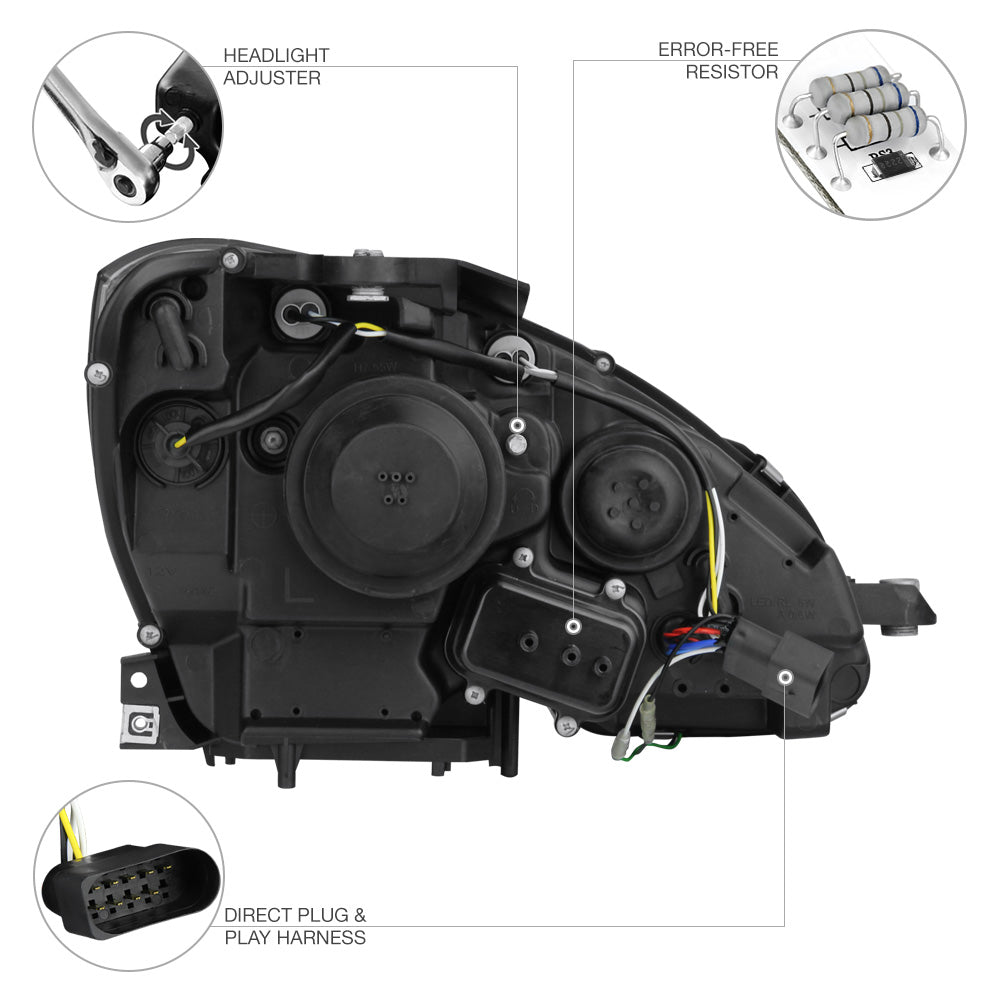 HEADLIGHT ADJUSTER

ERROR-FREE RESISTOR

DIRECT PLUG & PLAY HARNESS