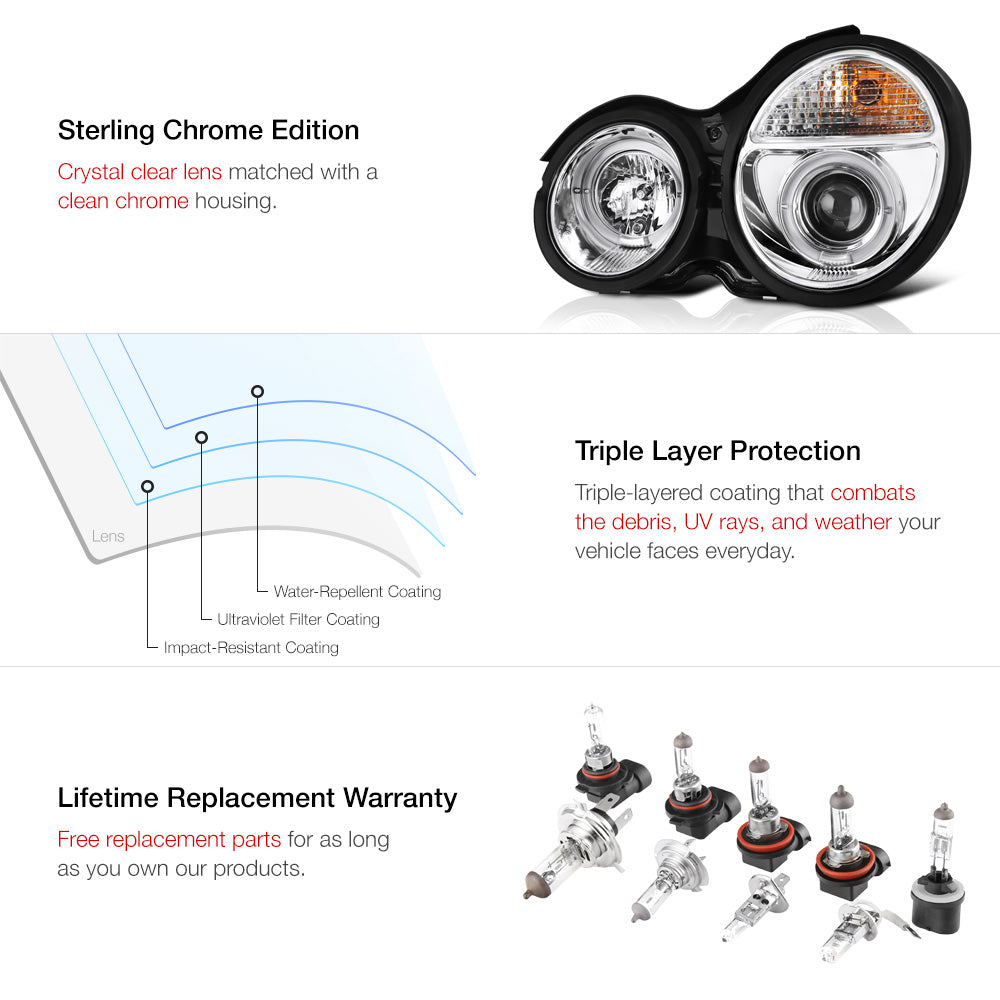 Sterling Chrome Edition

Crystal clear lens matched with a clean chrome housing.

Lens

Water-Repellent Coating

Ultraviolet Filter Coating

Impact-Resistant Coating

Triple Layer Protection

Triple-layered coating that combats the debris, UV rays, and weather your vehicle faces everyday.

Lifetime Replacement Warranty

Free replacement parts for as long as you own our products.