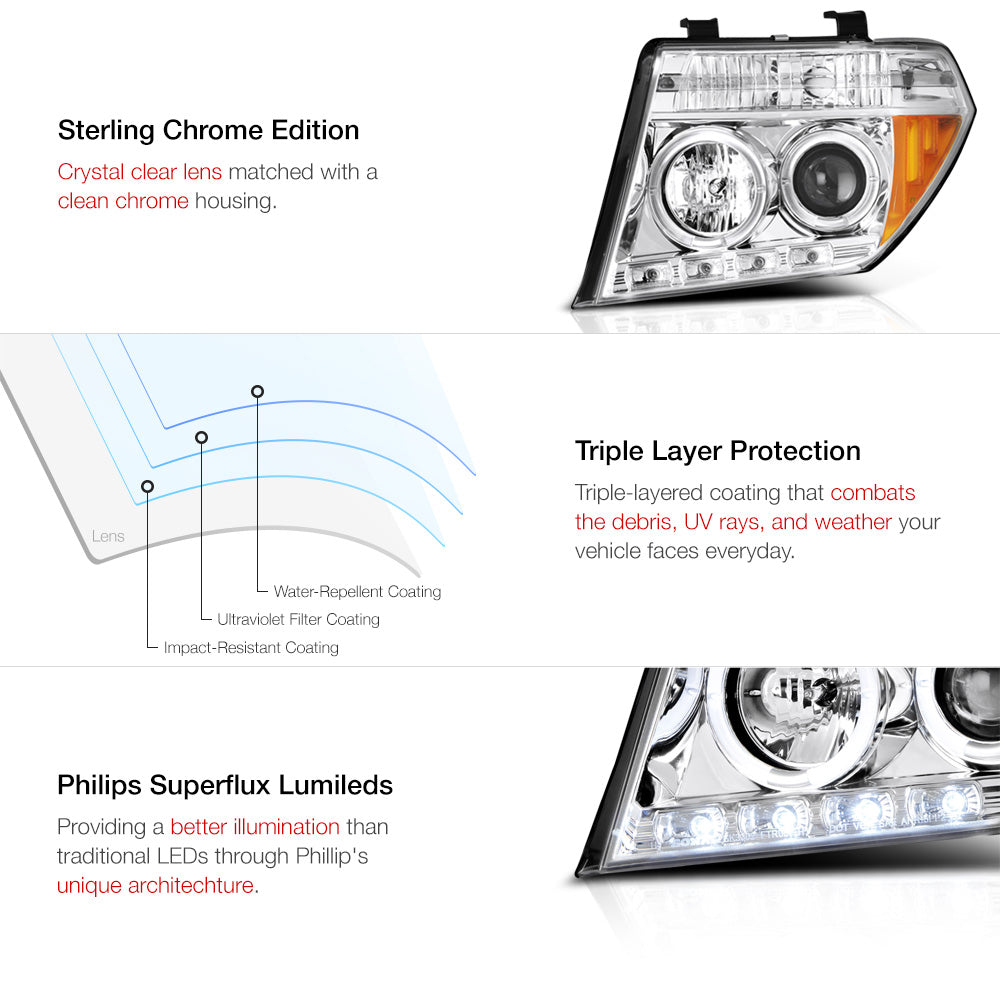 Sterling Chrome Edition

Crystal clear lens matched with a clean chrome housing.

Lens

Water-Repellent Coating

Ultraviolet Filter Coating

Impact-Resistant Coating

Triple Layer Protection

Triple-layered coating that combats the debris, UV rays, and weather your vehicle faces everyday.

Philips Superflux Lumileds

Providing a better illumination than traditional LEDs through Phillip's unique architechture.