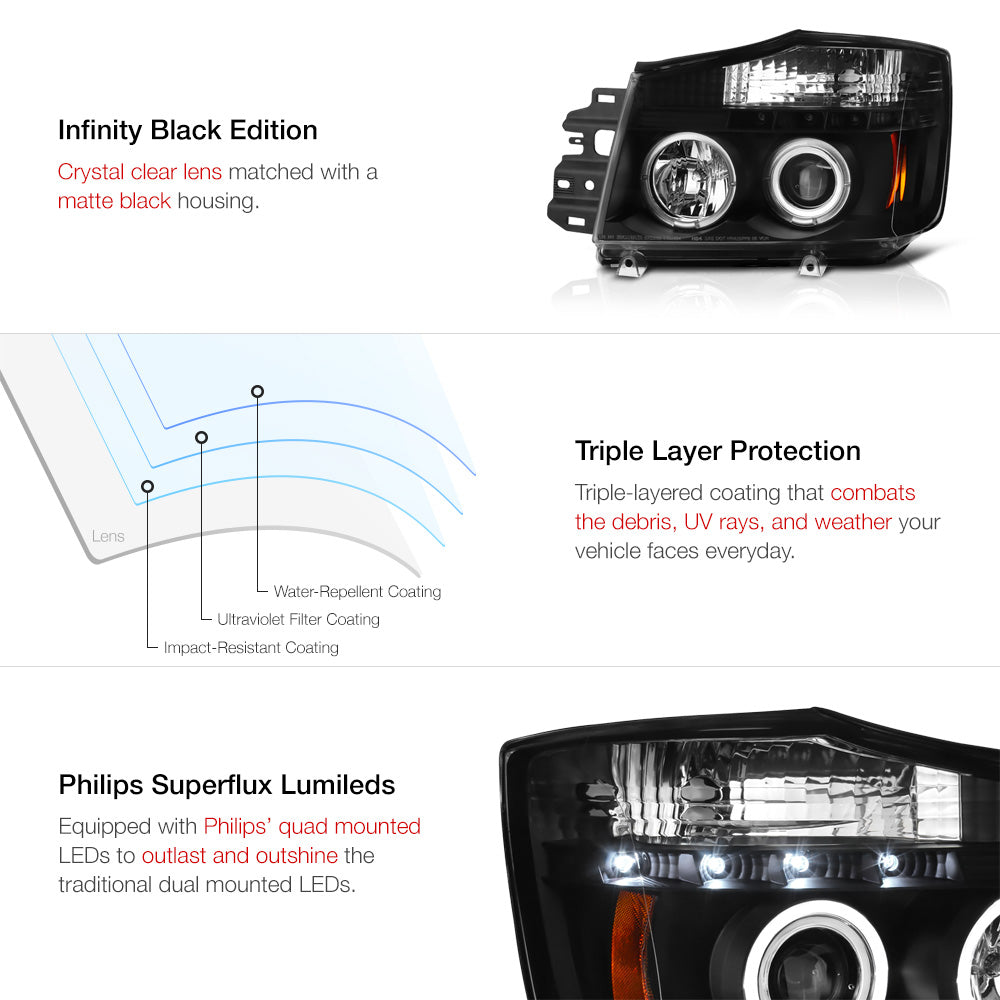 Infinity Black Edition

Crystal clear lens matched with a matte black housing.

Lens

Water-Repellent Coating

Ultraviolet Filter Coating

Impact-Resistant Coating

Triple Layer Protection

Triple-layered coating that combats the debris, UV rays, and weather your vehicle faces everyday.

Philips Superflux Lumileds

Equipped with Philips' quad mounted LEDs to outlast and outshine the traditional dual mounted LEDs.