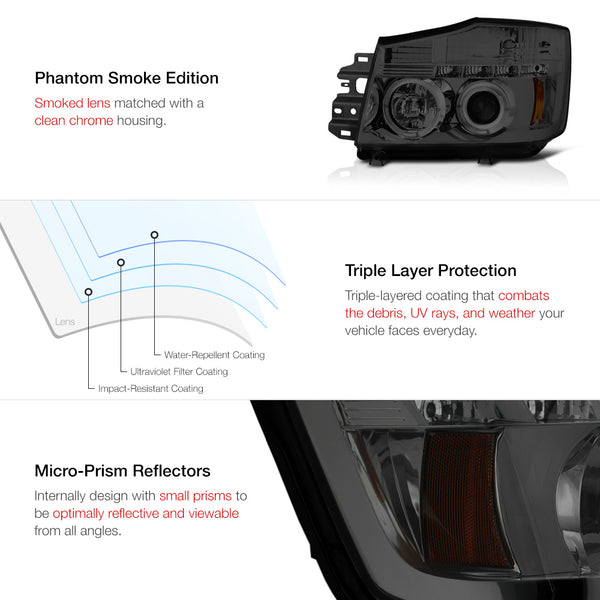 Phantom Smoke Edition

Smoked lens matched with a clean chrome housing.

Lens

Water-Repellent Coating

Ultraviolet Filter Coating

Impact-Resistant Coating

Triple Layer Protection

Triple-layered coating that combats the debris, UV rays, and weather your vehicle faces everyday.

Micro-Prism Reflectors

Internally design with small prisms to be optimally reflective and viewable from all angles.