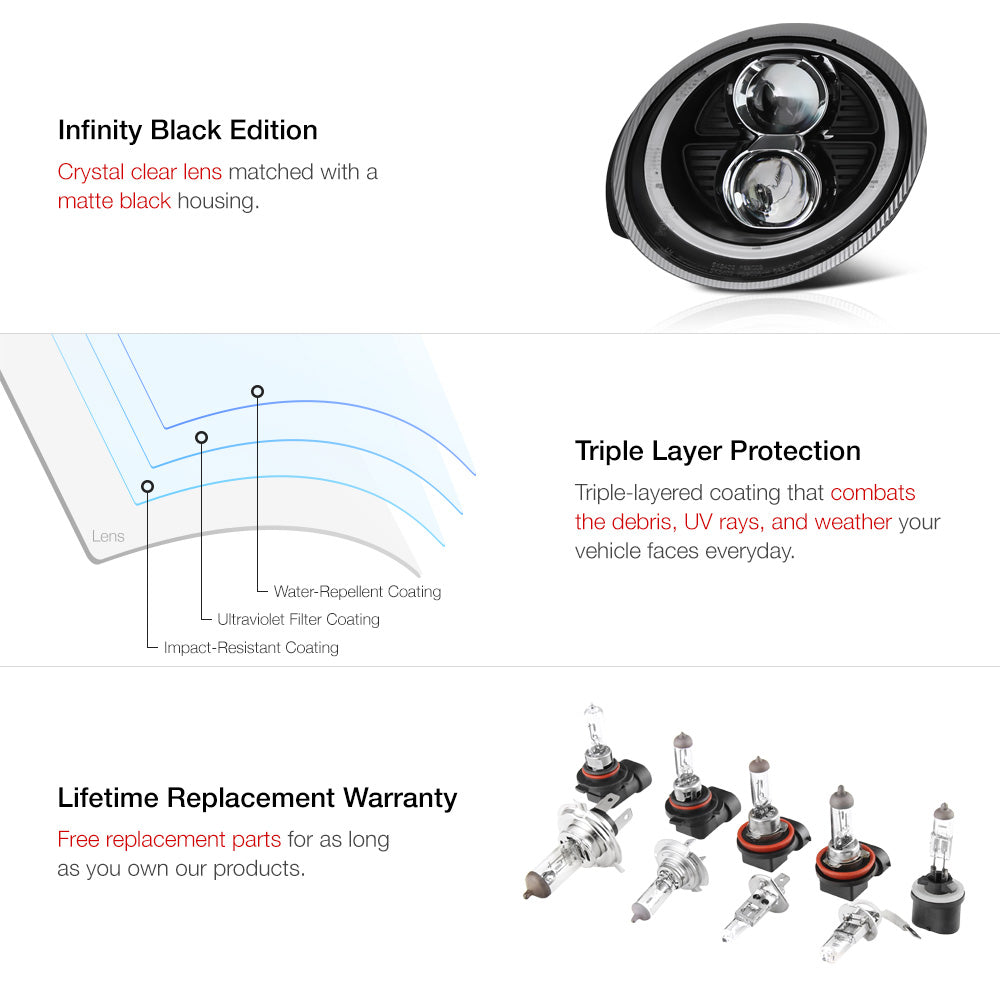 Infinity Black Edition

Crystal clear lens matched with a matte black housing.

Lens

Water-Repellent Coating

Ultraviolet Filter Coating

Impact-Resistant Coating

Triple Layer Protection

Triple-layered coating that combats the debris, UV rays, and weather your vehicle faces everyday.

Lifetime Replacement Warranty

Free replacement parts for as long as you own our products.