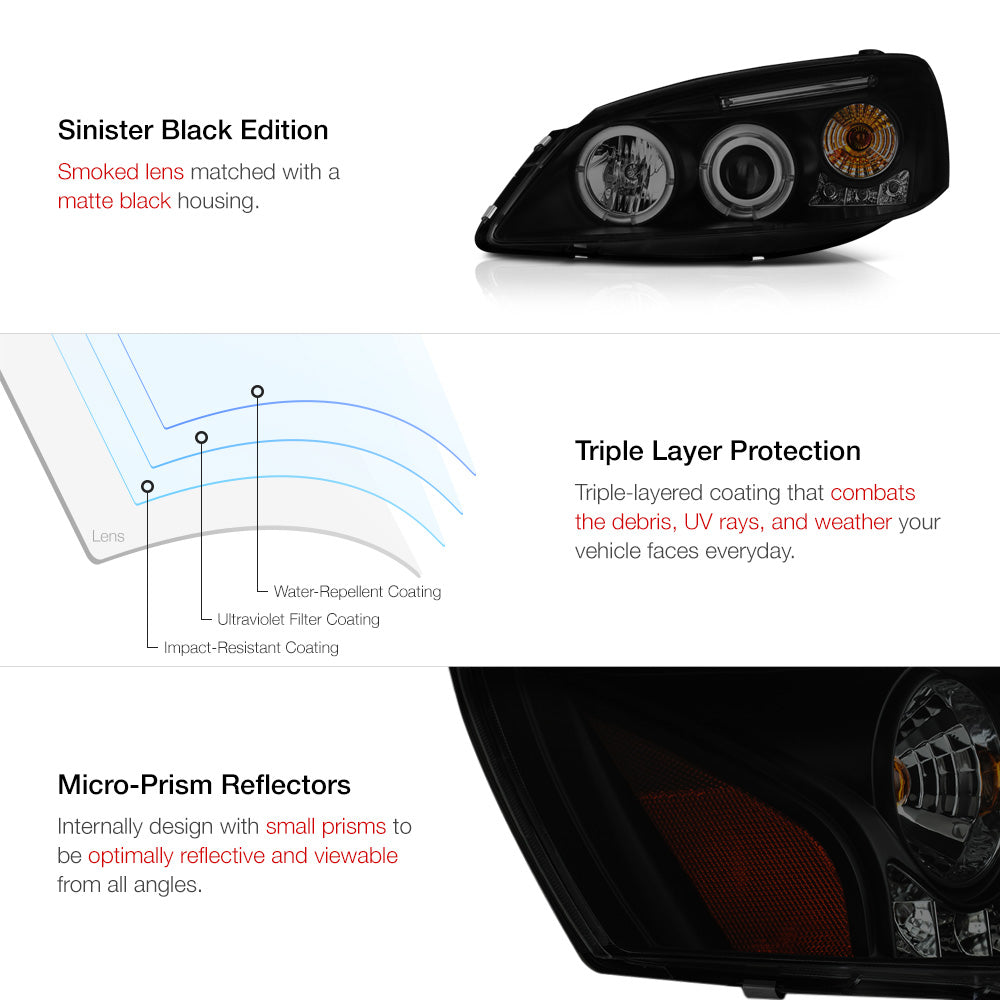 Sinister Black Edition

Smoked lens matched with a matte black housing.

Lens

Water-Repellent Coating

Ultraviolet Filter Coating

Impact-Resistant Coating

Triple Layer Protection

Triple-layered coating that combats the debris, UV rays, and weather your vehicle faces everyday.

Micro-Prism Reflectors

Internally design with small prisms to be optimally reflective and viewable from all angles.