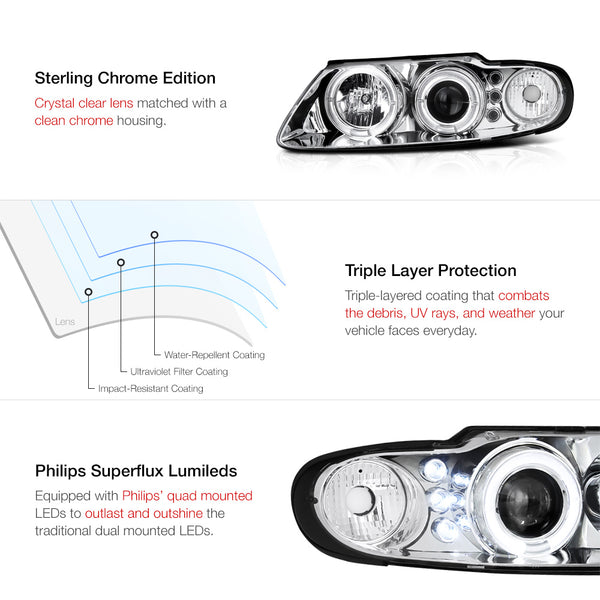 Sterling Chrome Edition

Crystal clear lens matched with a clean chrome housing.

Lens

Water-Repellent Coating

Ultraviolet Filter Coating

Impact-Resistant Coating

Triple Layer Protection

Triple-layered coating that combats the debris, UV rays, and weather your vehicle faces everyday.

Philips Superflux Lumileds

Equipped with Philips' quad mounted LEDs to outlast and outshine the traditional dual mounted LEDs.