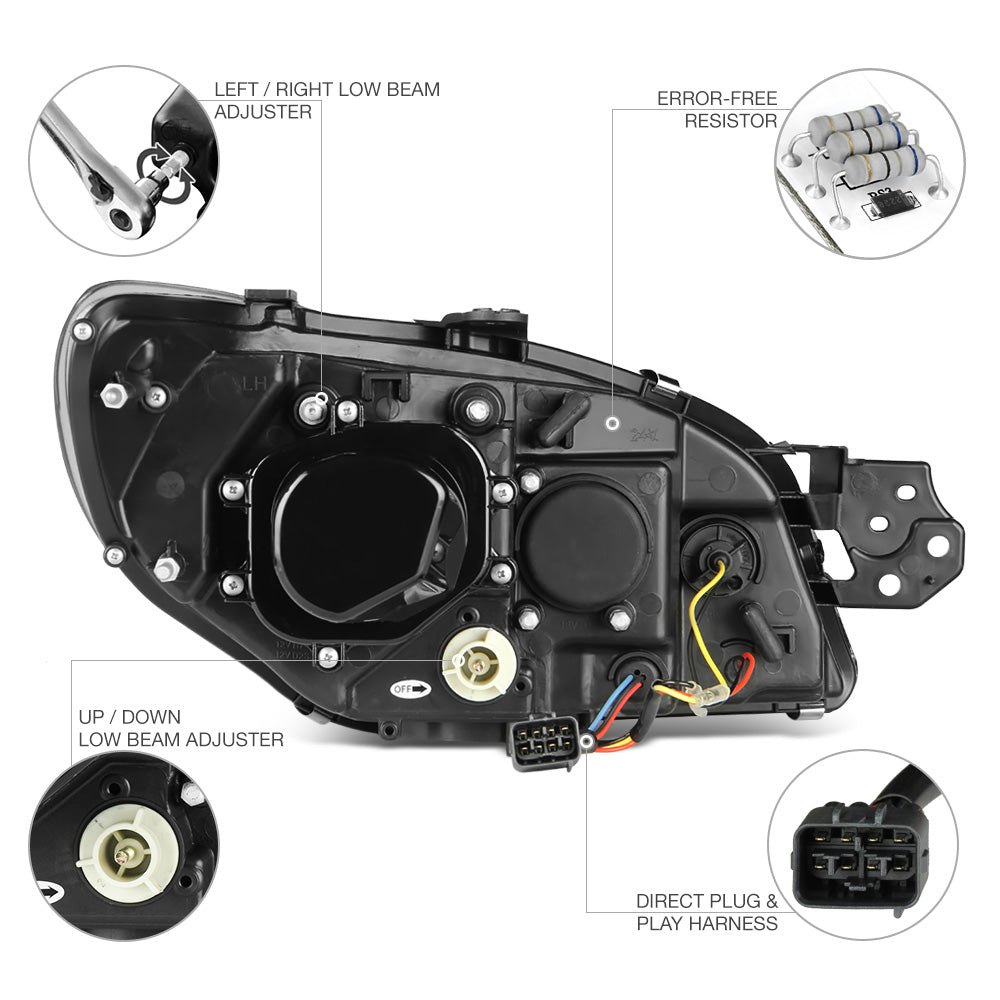 LEFT / RIGHT LOW BEAM ADJUSTER

ERROR-FREE RESISTOR

LH

OFF

UP / DOWN LOW BEAM ADJUSTER

DIRECT PLUG & PLAY HARNESS