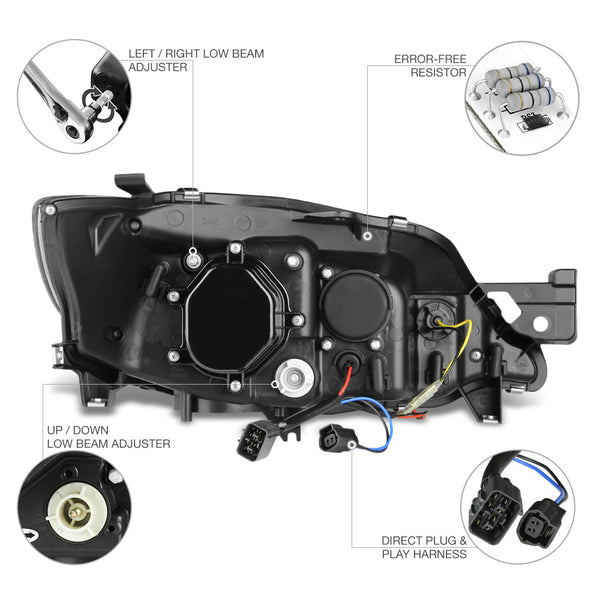 LEFT / RIGHT LOW BEAM ADJUSTER

ERROR-FREE RESISTOR

UP / DOWN LOW BEAM ADJUSTER

DIRECT PLUG & PLAY HARNESS