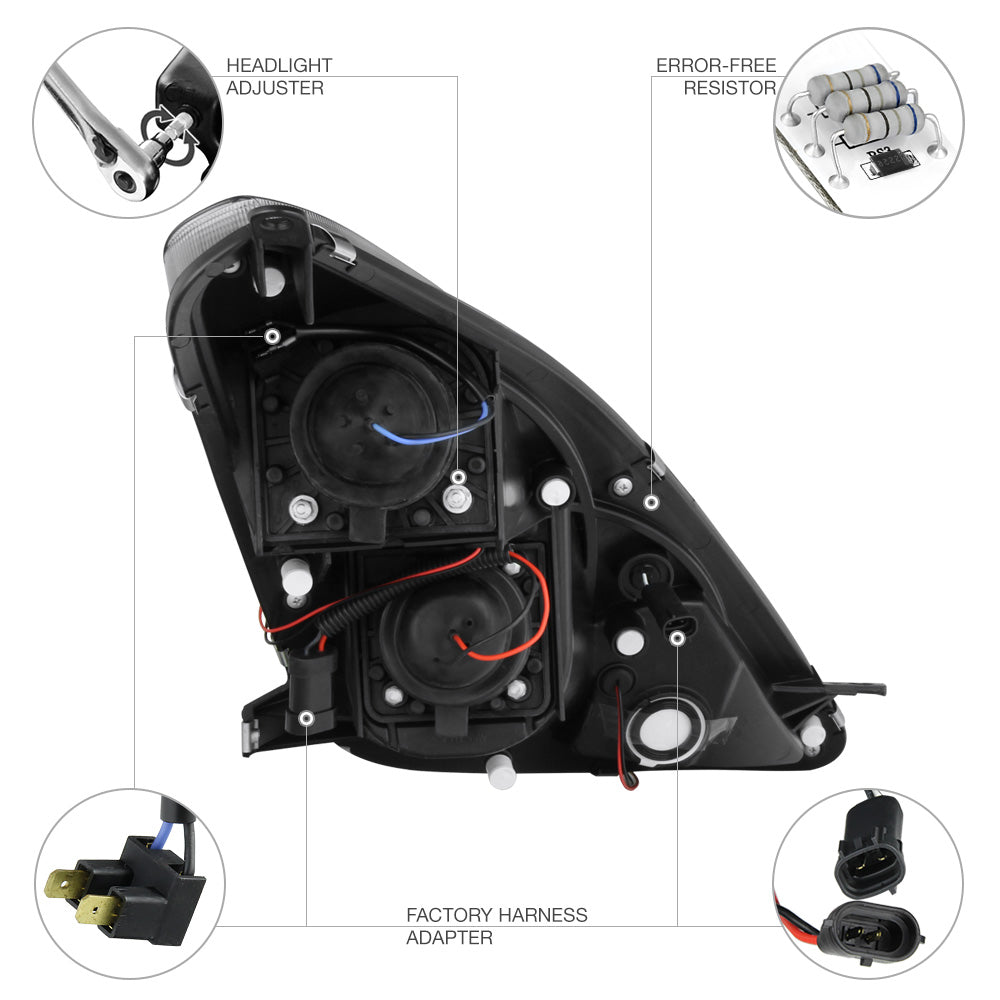 HEADLIGHT
ADJUSTER

ERROR-FREE
RESISTOR

FACTORY HARNESS
ADAPTER