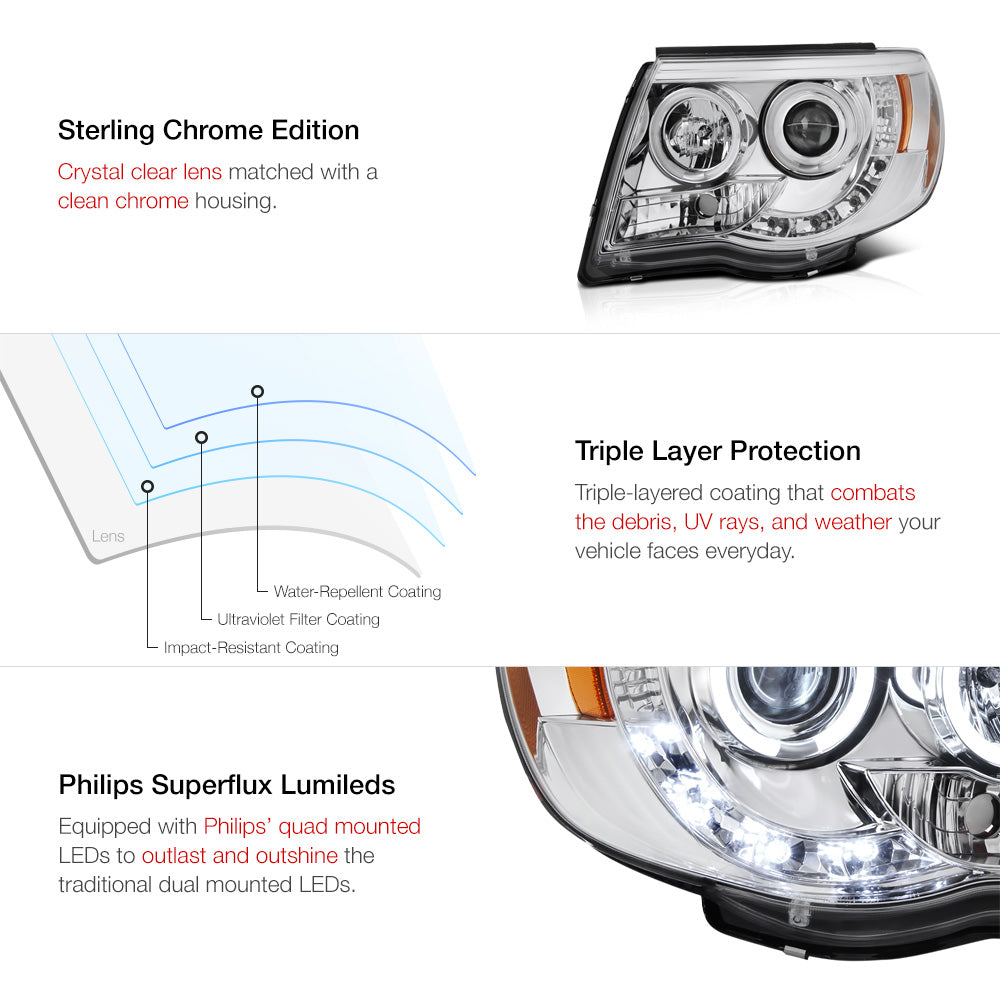 Sterling Chrome Edition

Crystal clear lens matched with a clean chrome housing.

Lens

Water-Repellent Coating

Ultraviolet Filter Coating

Impact-Resistant Coating

Triple Layer Protection

Triple-layered coating that combats the debris, UV rays, and weather your vehicle faces everyday.

Philips Superflux Lumileds

Equipped with Philips' quad mounted LEDs to outlast and outshine the traditional dual mounted LEDs.