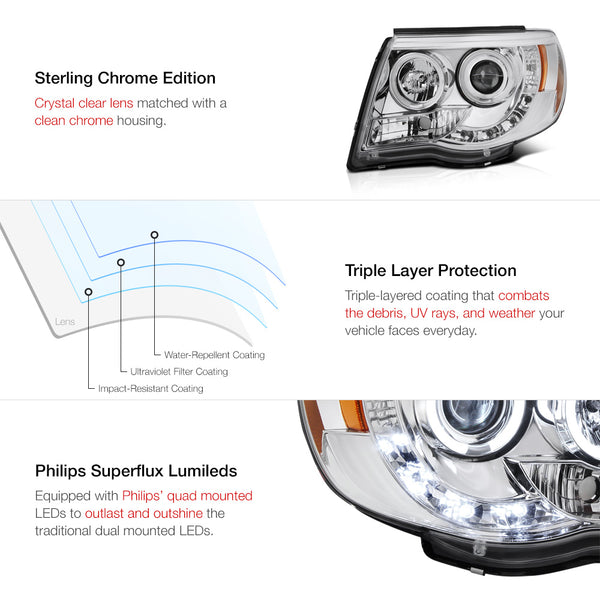 Sterling Chrome Edition

Crystal clear lens matched with a clean chrome housing.

Lens

Water-Repellent Coating

Ultraviolet Filter Coating

Impact-Resistant Coating

Triple Layer Protection

Triple-layered coating that combats the debris, UV rays, and weather your vehicle faces everyday.

Philips Superflux Lumileds

Equipped with Philips' quad mounted LEDs to outlast and outshine the traditional dual mounted LEDs.