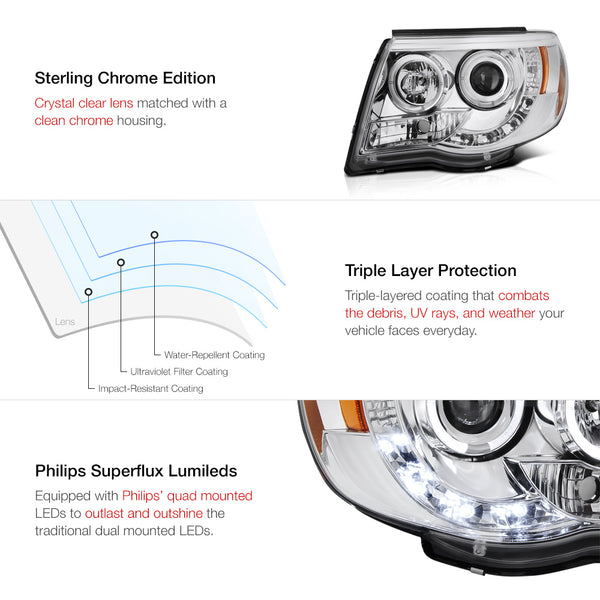 Sterling Chrome Edition

Crystal clear lens matched with a clean chrome housing.

Lens

Water-Repellent Coating

Ultraviolet Filter Coating

Impact-Resistant Coating

Triple Layer Protection

Triple-layered coating that combats the debris, UV rays, and weather your vehicle faces everyday.

Philips Superflux Lumileds

Equipped with Philips' quad mounted LEDs to outlast and outshine the traditional dual mounted LEDs.