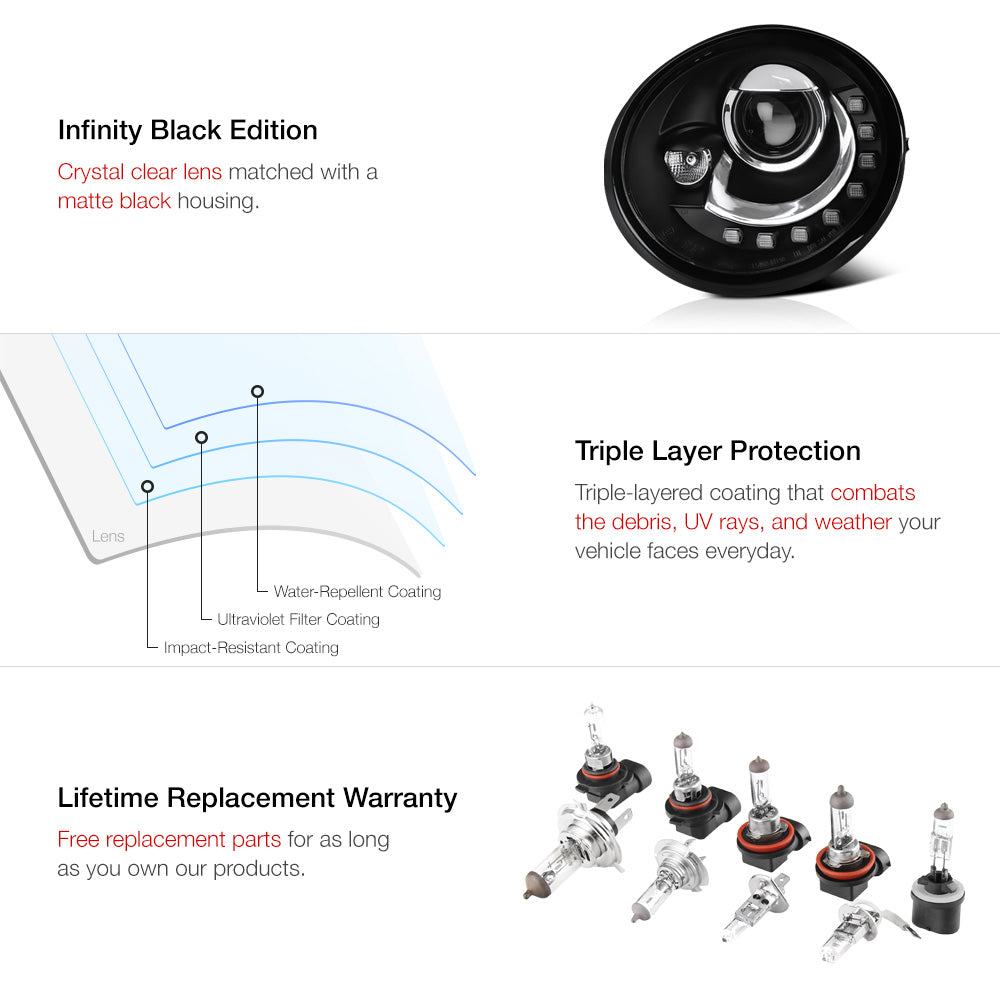 Infinity Black Edition

Crystal clear lens matched with a matte black housing.

Lens

Water-Repellent Coating

Ultraviolet Filter Coating

Impact-Resistant Coating

Triple Layer Protection

Triple-layered coating that combats the debris, UV rays, and weather your vehicle faces everyday.

Lifetime Replacement Warranty

Free replacement parts for as long as you own our products.