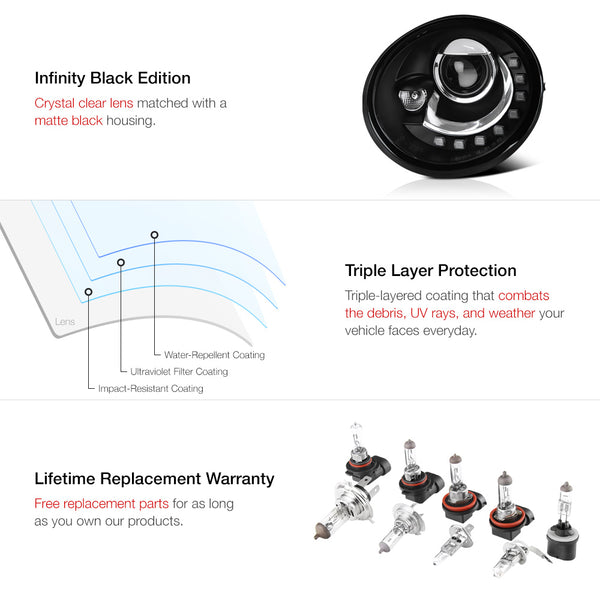 Infinity Black Edition

Crystal clear lens matched with a matte black housing.

Lens

Water-Repellent Coating

Ultraviolet Filter Coating

Impact-Resistant Coating

Triple Layer Protection

Triple-layered coating that combats the debris, UV rays, and weather your vehicle faces everyday.

Lifetime Replacement Warranty

Free replacement parts for as long as you own our products.