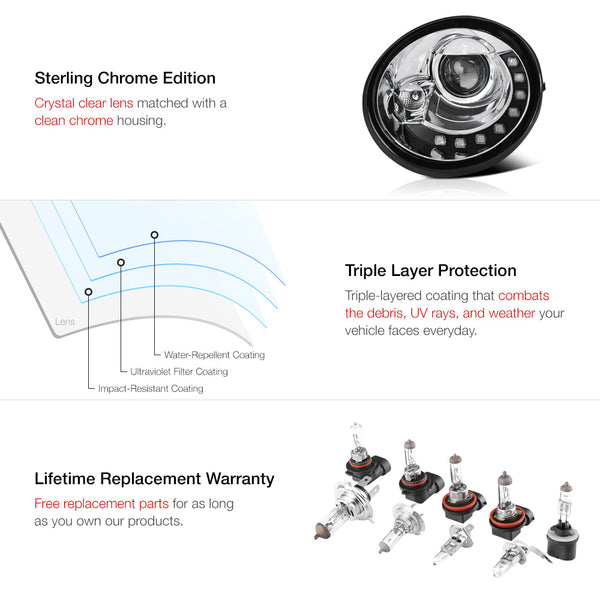 Sterling Chrome Edition

Crystal clear lens matched with a clean chrome housing.

Lens

Water-Repellent Coating

Ultraviolet Filter Coating

Impact-Resistant Coating

Triple Layer Protection

Triple-layered coating that combats the debris, UV rays, and weather your vehicle faces everyday.

Lifetime Replacement Warranty

Free replacement parts for as long as you own our products.