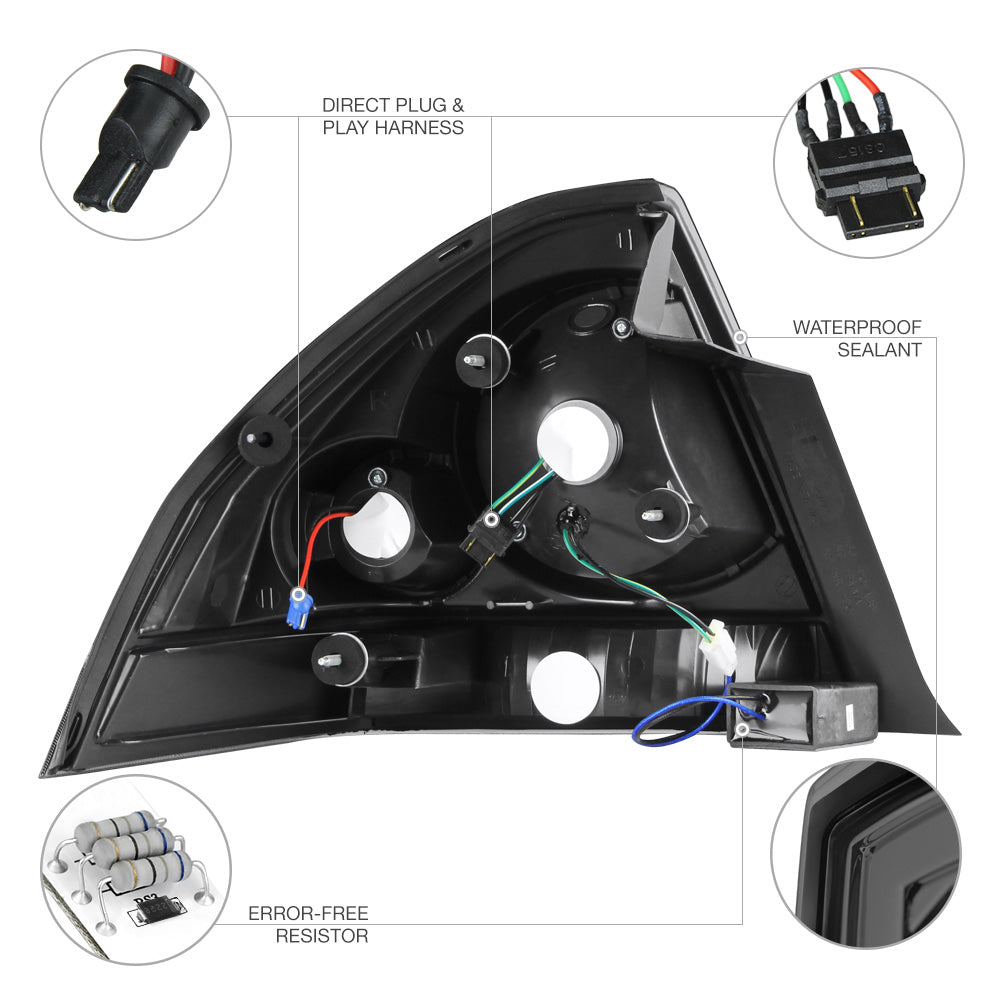 DIRECT PLUG &
PLAY HARNESS

WATERPROOF
SEALANT

ERROR-FREE
RESISTOR