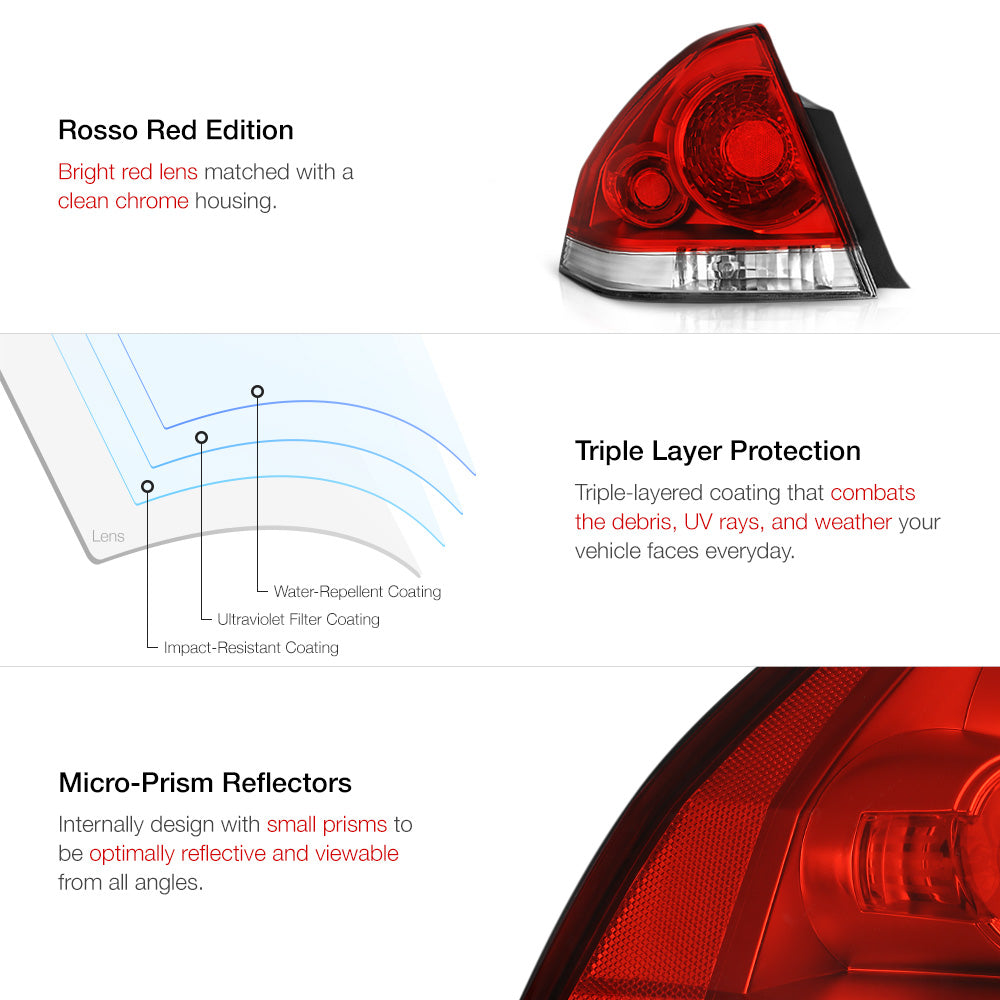 Rosso Red Edition

Bright red lens matched with a clean chrome housing.

Lens

Water-Repellent Coating

Ultraviolet Filter Coating

Impact-Resistant Coating

Triple Layer Protection

Triple-layered coating that combats the debris, UV rays, and weather your vehicle faces everyday.

Micro-Prism Reflectors

Internally design with small prisms to be optimally reflective and viewable from all angles.