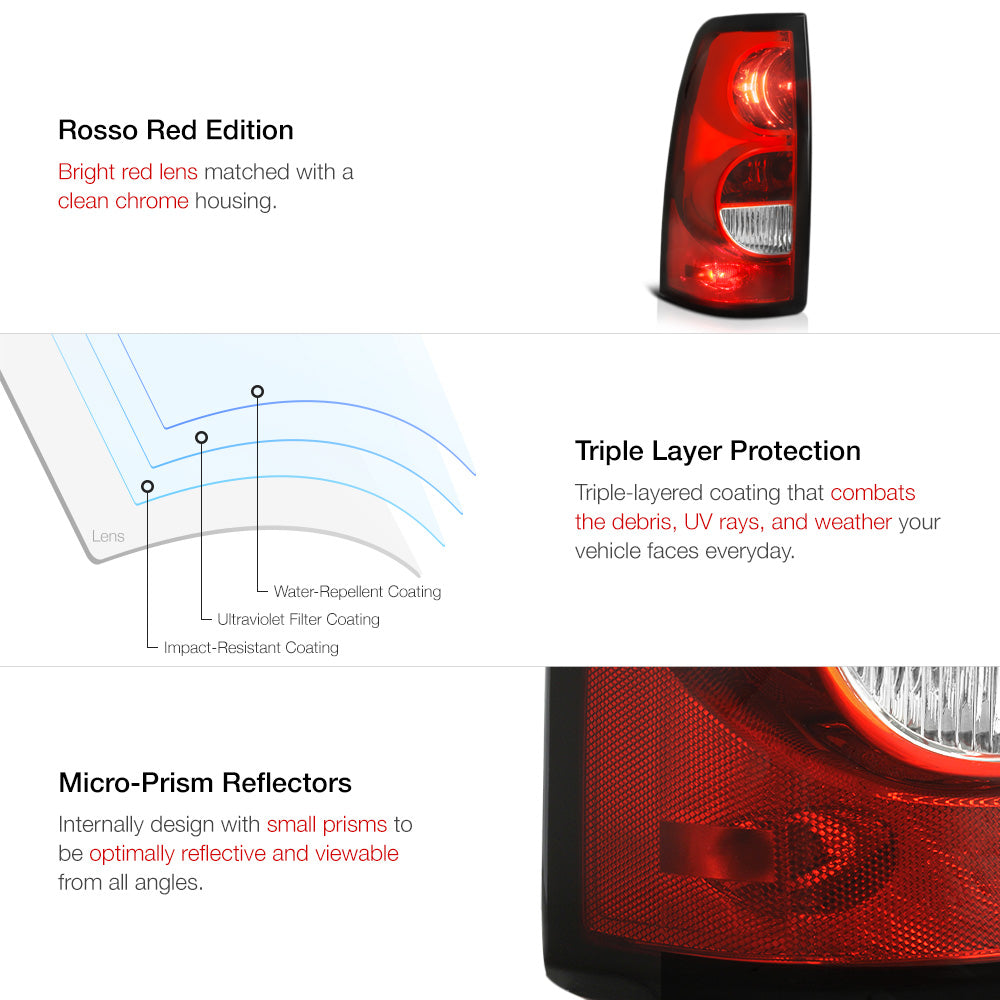 Rosso Red Edition

Bright red lens matched with a clean chrome housing.

Lens

Water-Repellent Coating

Ultraviolet Filter Coating

Impact-Resistant Coating

Triple Layer Protection

Triple-layered coating that combats the debris, UV rays, and weather your vehicle faces everyday.

Micro-Prism Reflectors

Internally design with small prisms to be optimally reflective and viewable from all angles.