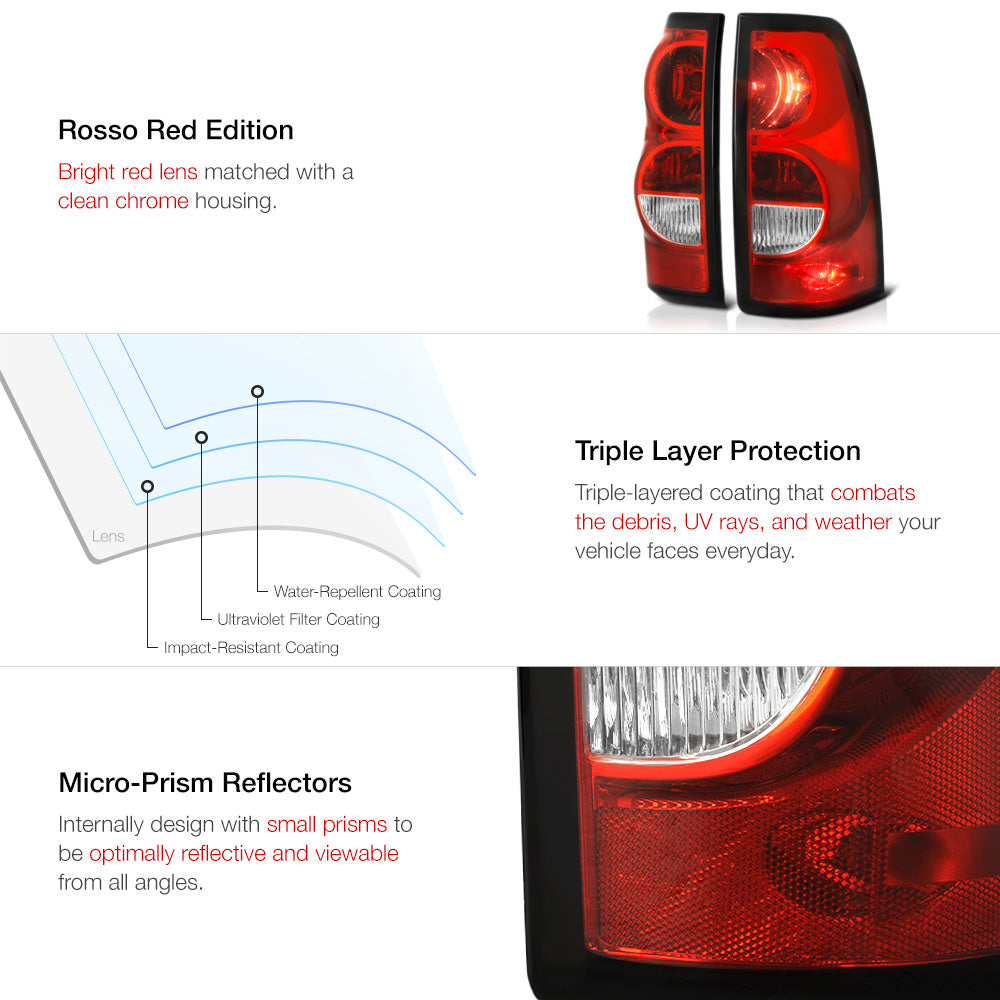 Rosso Red Edition

Bright red lens matched with a clean chrome housing.

Lens

Water-Repellent Coating

Ultraviolet Filter Coating

Impact-Resistant Coating

Triple Layer Protection

Triple-layered coating that combats the debris, UV rays, and weather your vehicle faces everyday.

Micro-Prism Reflectors

Internally design with small prisms to be optimally reflective and viewable from all angles.