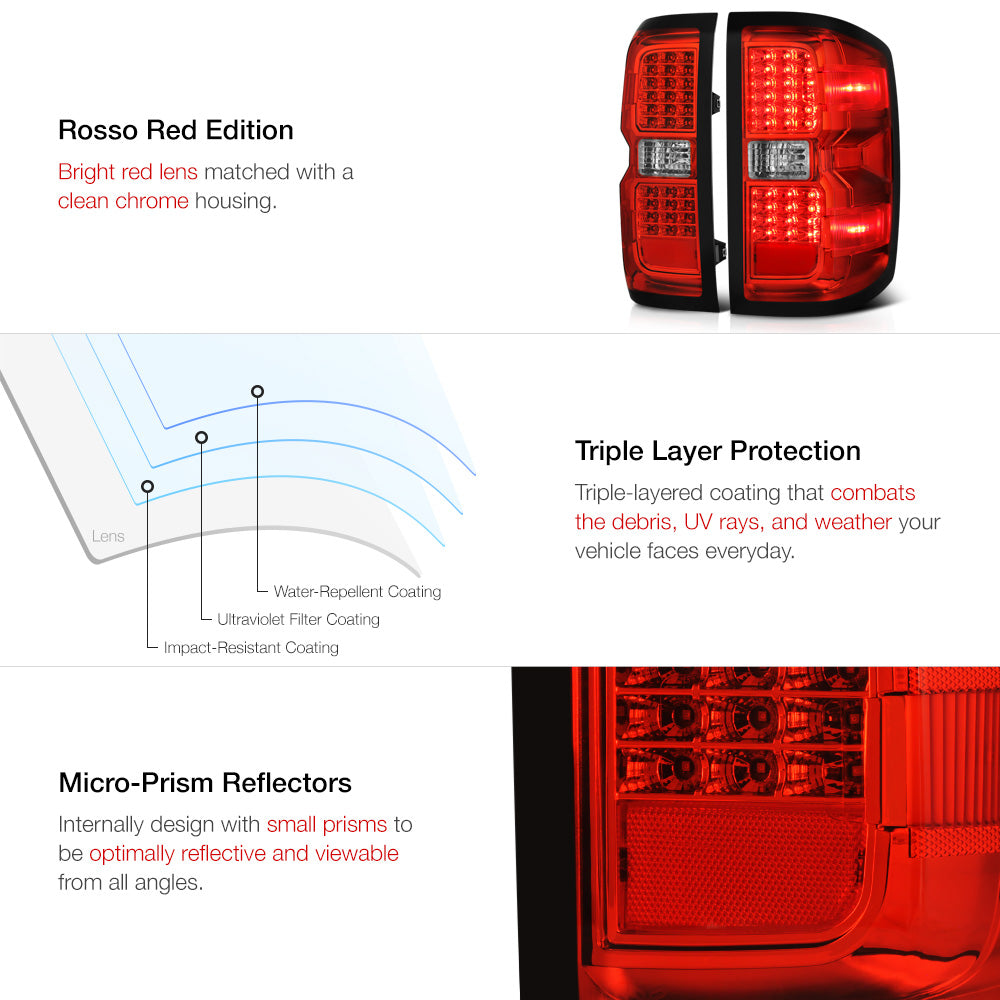 Rosso Red Edition

Bright red lens matched with a clean chrome housing.

Lens

Water-Repellent Coating

Ultraviolet Filter Coating

Impact-Resistant Coating

Triple Layer Protection

Triple-layered coating that combats the debris, UV rays, and weather your vehicle faces everyday.

Micro-Prism Reflectors

Internally design with small prisms to be optimally reflective and viewable from all angles.