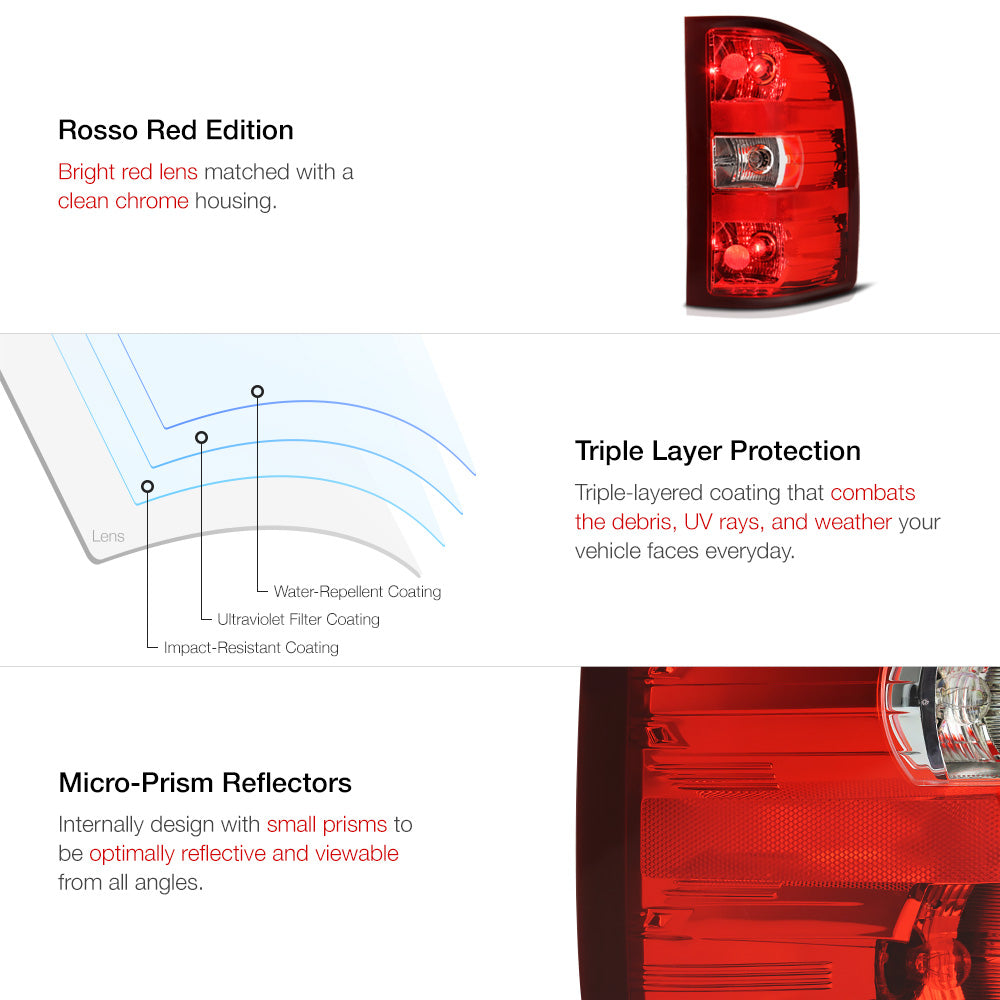 Rosso Red Edition

Bright red lens matched with a clean chrome housing.

Lens

Water-Repellent Coating

Ultraviolet Filter Coating

Impact-Resistant Coating

Triple Layer Protection

Triple-layered coating that combats the debris, UV rays, and weather your vehicle faces everyday.

Micro-Prism Reflectors

Internally design with small prisms to be optimally reflective and viewable from all angles.