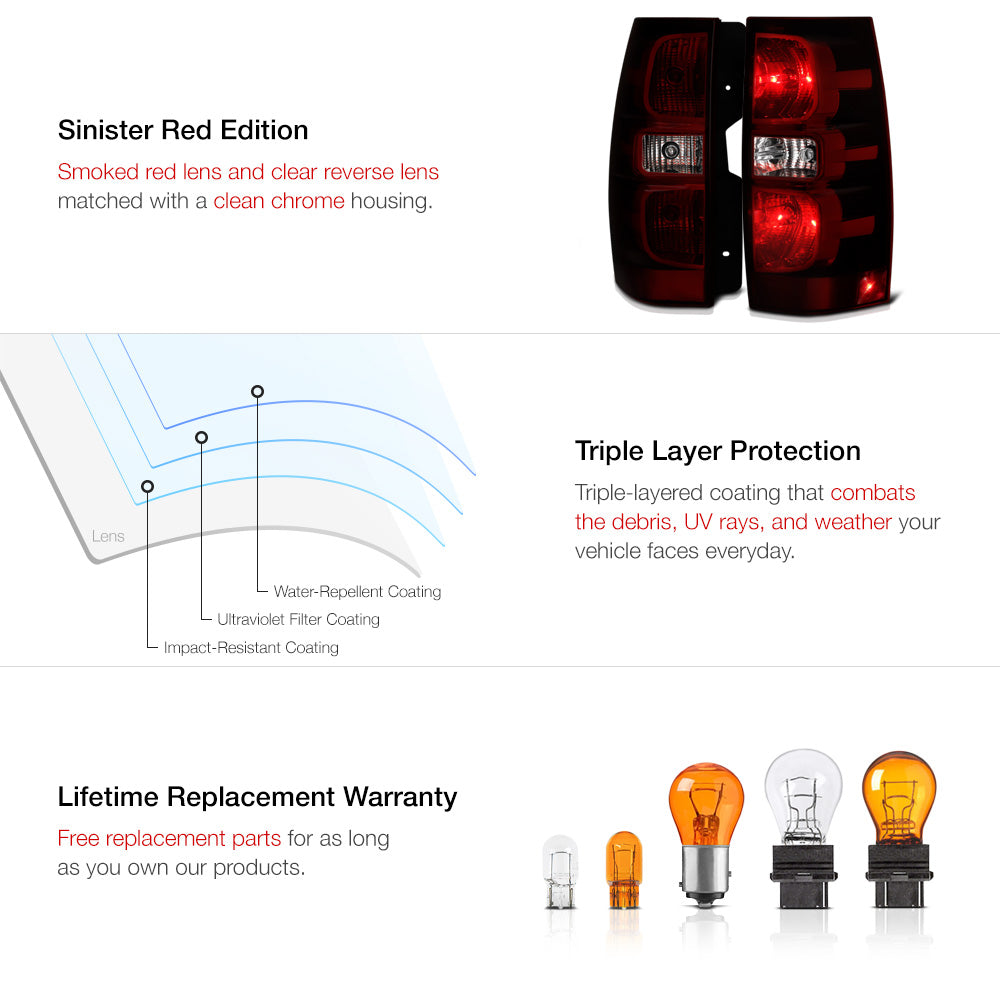 Sinister Red Edition

Smoked red lens and clear reverse lens matched with a clean chrome housing.

Lens

Water-Repellent Coating

Ultraviolet Filter Coating

Impact-Resistant Coating

Triple Layer Protection

Triple-layered coating that combats the debris, UV rays, and weather your vehicle faces everyday.

Lifetime Replacement Warranty

Free replacement parts for as long as you own our products.