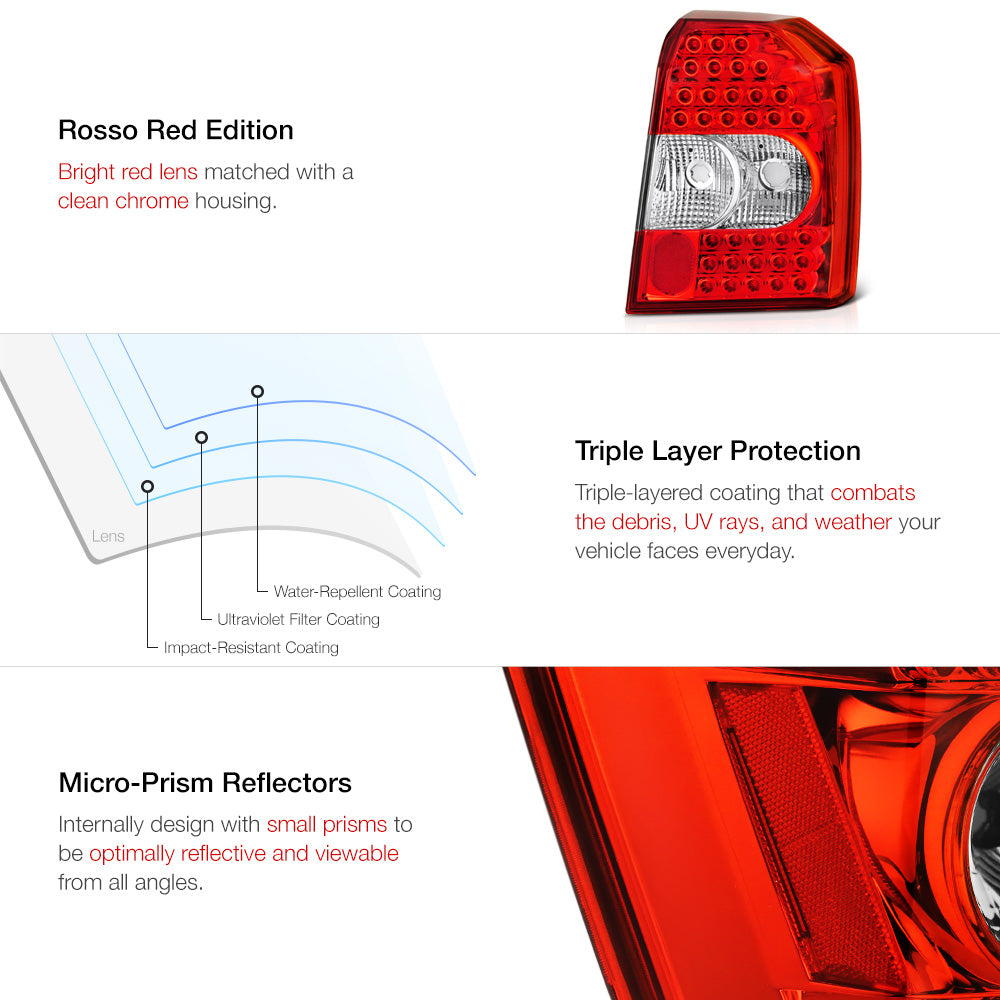 Rosso Red Edition

Bright red lens matched with a clean chrome housing.

Lens

Water-Repellent Coating

Ultraviolet Filter Coating

Impact-Resistant Coating

Triple Layer Protection

Triple-layered coating that combats the debris, UV rays, and weather your vehicle faces everyday.

Micro-Prism Reflectors

Internally design with small prisms to be optimally reflective and viewable from all angles.