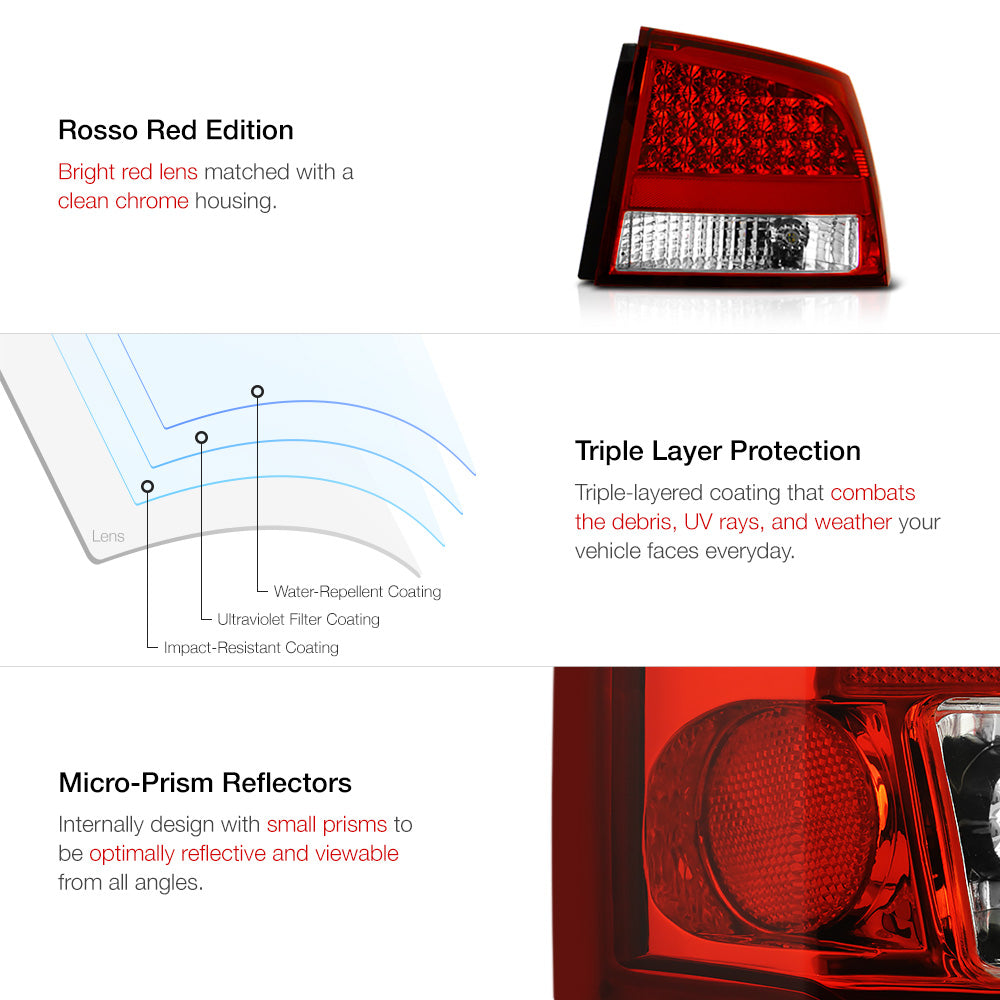 Rosso Red Edition

Bright red lens matched with a clean chrome housing.

Lens

Water-Repellent Coating

Ultraviolet Filter Coating

Impact-Resistant Coating

Triple Layer Protection

Triple-layered coating that combats the debris, UV rays, and weather your vehicle faces everyday.

Micro-Prism Reflectors

Internally design with small prisms to be optimally reflective and viewable from all angles.