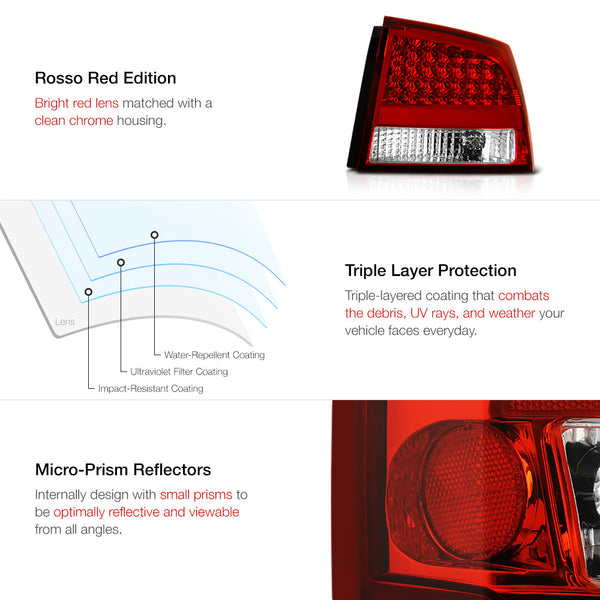 Rosso Red Edition

Bright red lens matched with a clean chrome housing.

Lens

Water-Repellent Coating

Ultraviolet Filter Coating

Impact-Resistant Coating

Triple Layer Protection

Triple-layered coating that combats the debris, UV rays, and weather your vehicle faces everyday.

Micro-Prism Reflectors

Internally design with small prisms to be optimally reflective and viewable from all angles.