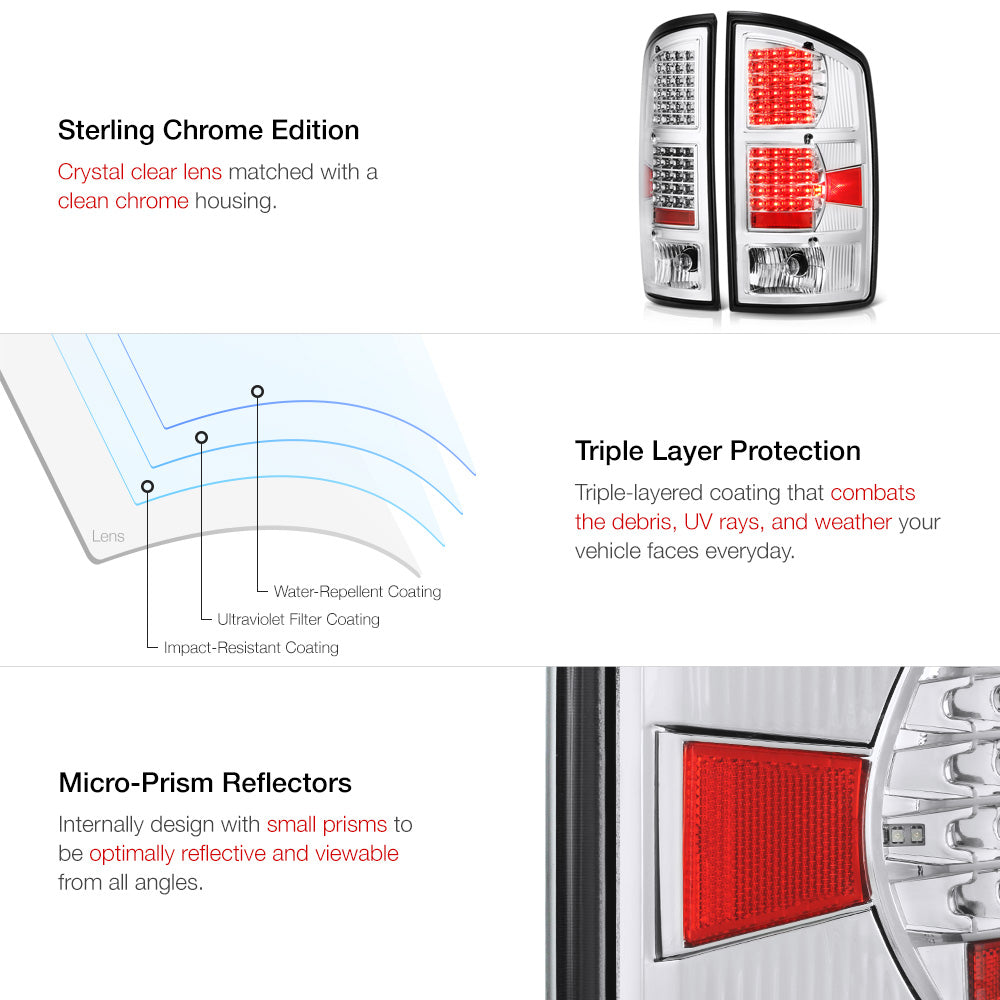 Sterling Chrome Edition

Crystal clear lens matched with a clean chrome housing.

Lens

Water-Repellent Coating

Ultraviolet Filter Coating

Impact-Resistant Coating

Triple Layer Protection

Triple-layered coating that combats the debris, UV rays, and weather your vehicle faces everyday.

Micro-Prism Reflectors

Internally design with small prisms to be optimally reflective and viewable from all angles.