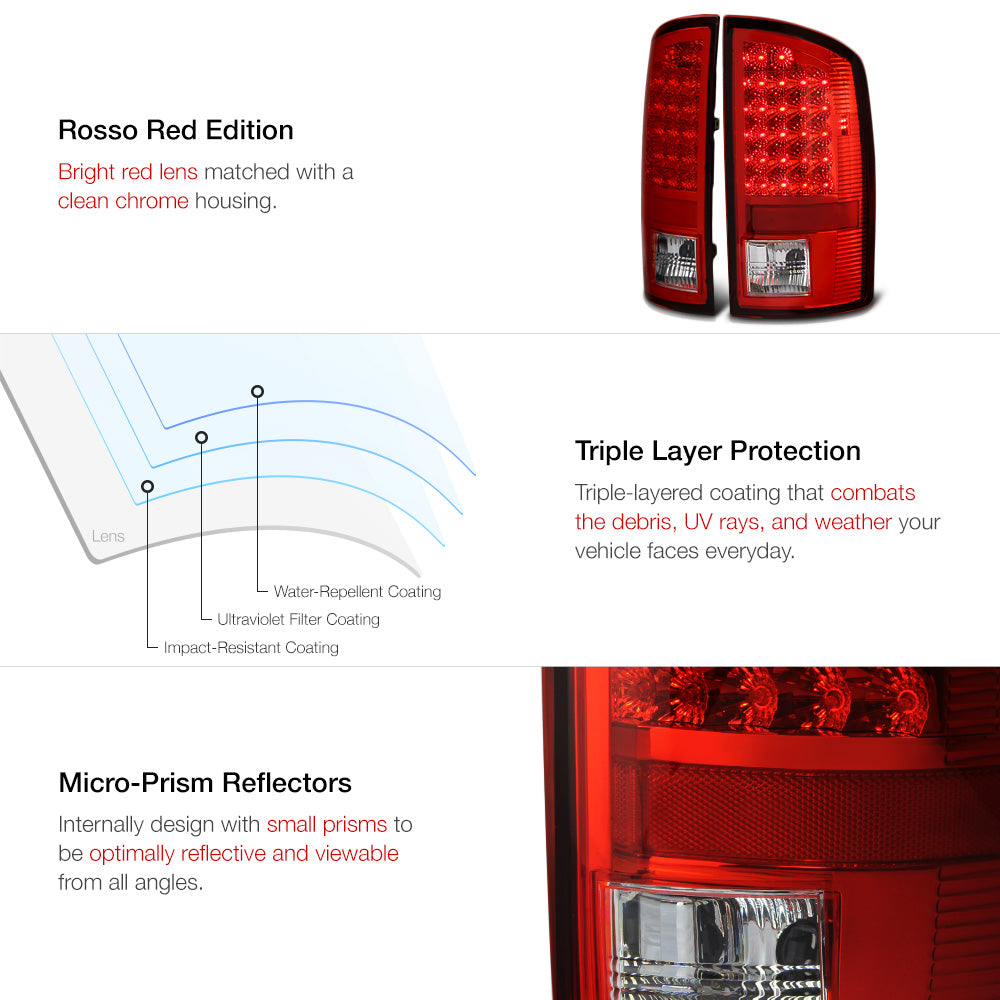 Rosso Red Edition

Bright red lens matched with a clean chrome housing.

Lens

Water-Repellent Coating

Ultraviolet Filter Coating

Impact-Resistant Coating

Triple Layer Protection

Triple-layered coating that combats the debris, UV rays, and weather your vehicle faces everyday.

Micro-Prism Reflectors

Internally design with small prisms to be optimally reflective and viewable from all angles.