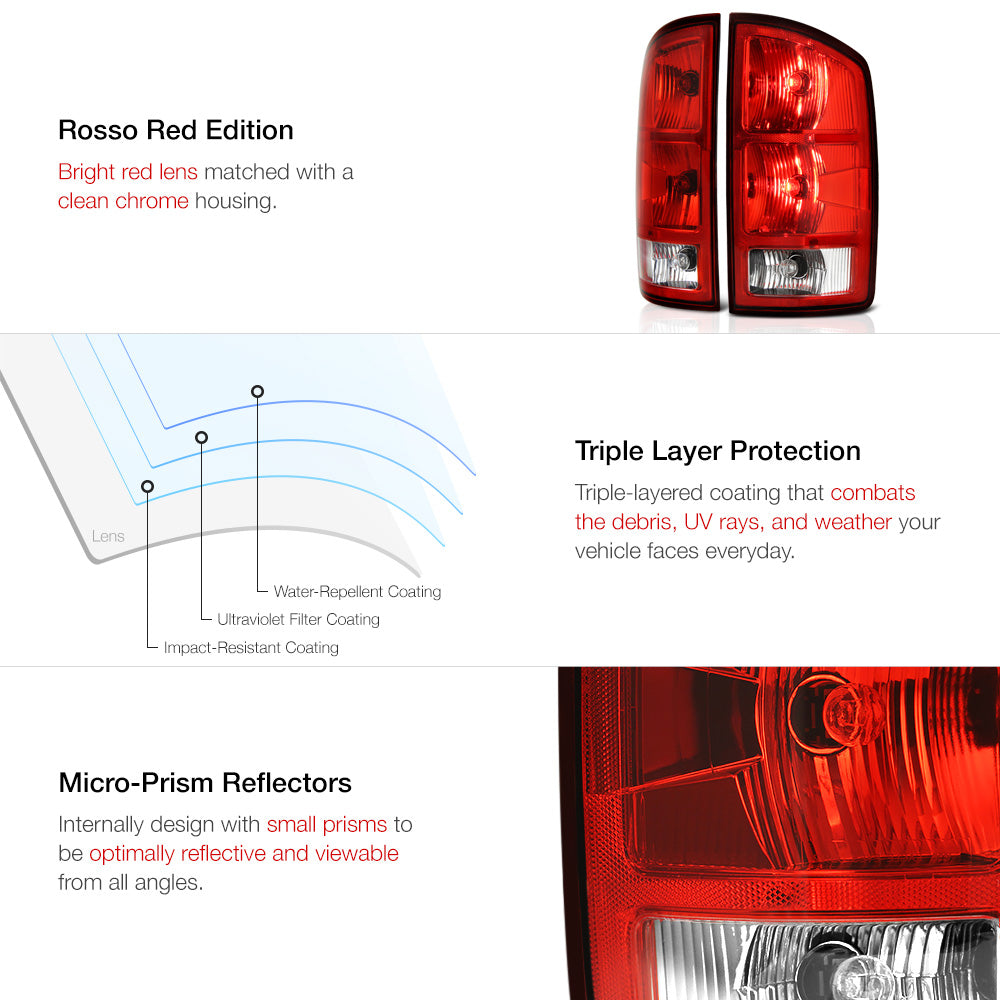 Rosso Red Edition

Bright red lens matched with a clean chrome housing.

Lens

Water-Repellent Coating

Ultraviolet Filter Coating

Impact-Resistant Coating

Triple Layer Protection

Triple-layered coating that combats the debris, UV rays, and weather your vehicle faces everyday.

Micro-Prism Reflectors

Internally design with small prisms to be optimally reflective and viewable from all angles.