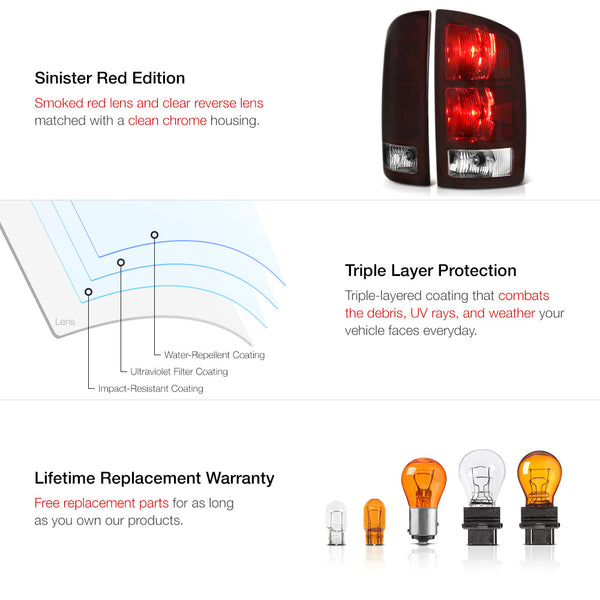 Sinister Red Edition

Smoked red lens and clear reverse lens matched with a clean chrome housing.

Lens

Water-Repellent Coating

Ultraviolet Filter Coating

Impact-Resistant Coating

Triple Layer Protection

Triple-layered coating that combats the debris, UV rays, and weather your vehicle faces everyday.

Lifetime Replacement Warranty

Free replacement parts for as long as you own our products.