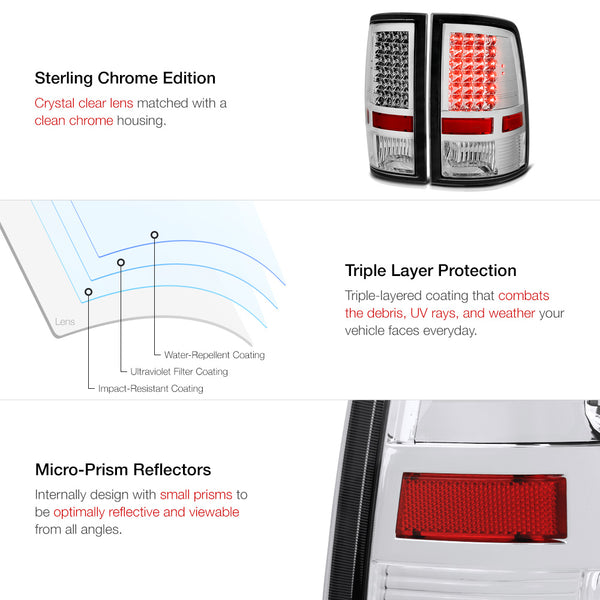 Sterling Chrome Edition

Crystal clear lens matched with a clean chrome housing.

Lens

Water-Repellent Coating

Ultraviolet Filter Coating

Impact-Resistant Coating

Triple Layer Protection

Triple-layered coating that combats the debris, UV rays, and weather your vehicle faces everyday.

Micro-Prism Reflectors

Internally design with small prisms to be optimally reflective and viewable from all angles.