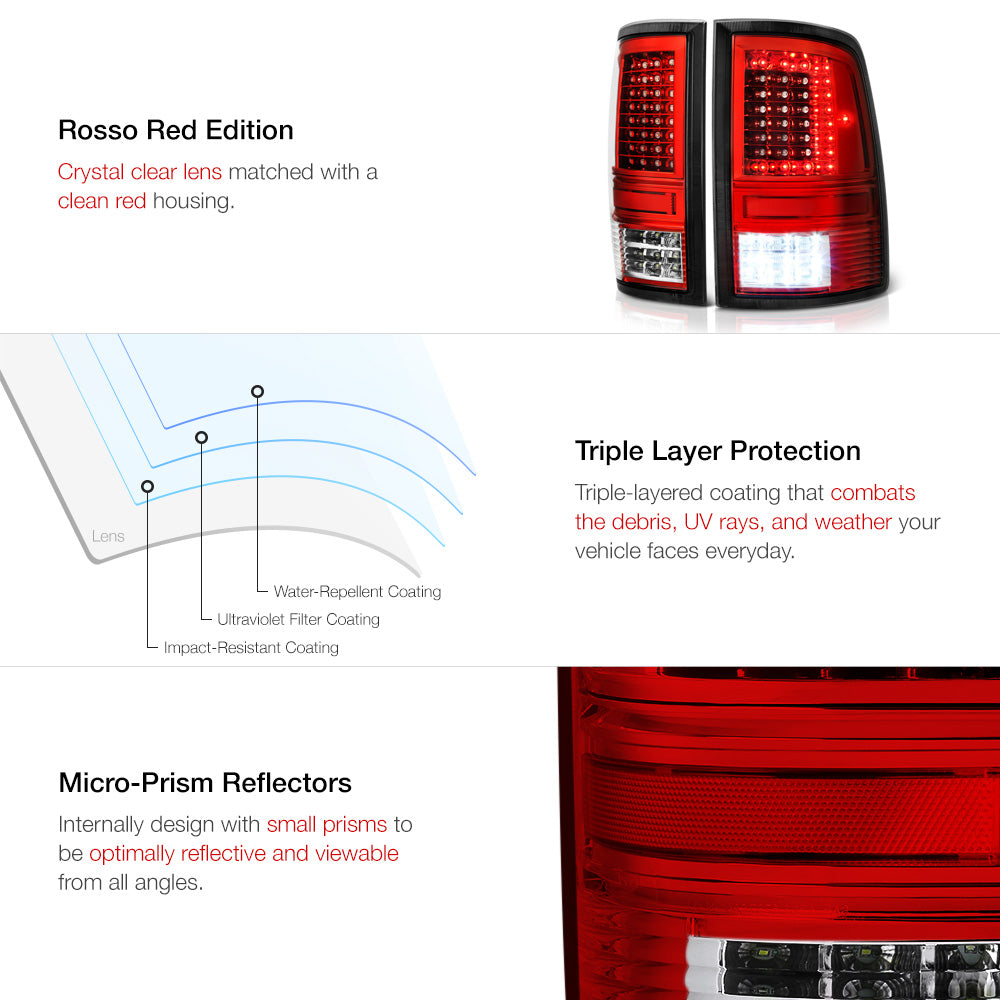 Rosso Red Edition

Crystal clear lens matched with a clean red housing.

Lens

Water-Repellent Coating

Ultraviolet Filter Coating

Impact-Resistant Coating

Triple Layer Protection

Triple-layered coating that combats the debris, UV rays, and weather your vehicle faces everyday.

Micro-Prism Reflectors

Internally design with small prisms to be optimally reflective and viewable from all angles.