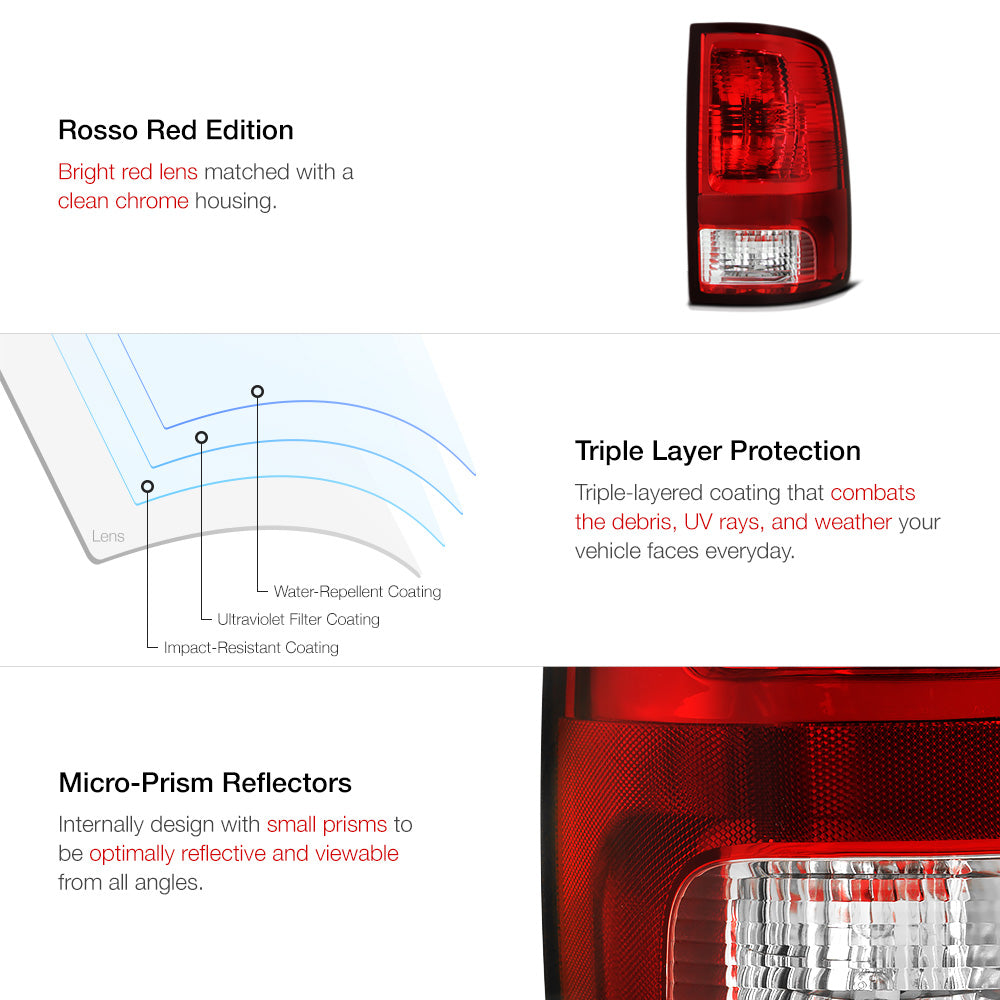 Rosso Red Edition

Bright red lens matched with a clean chrome housing.

Lens

Water-Repellent Coating

Ultraviolet Filter Coating

Impact-Resistant Coating

Triple Layer Protection

Triple-layered coating that combats the debris, UV rays, and weather your vehicle faces everyday.

Micro-Prism Reflectors

Internally design with small prisms to be optimally reflective and viewable from all angles.