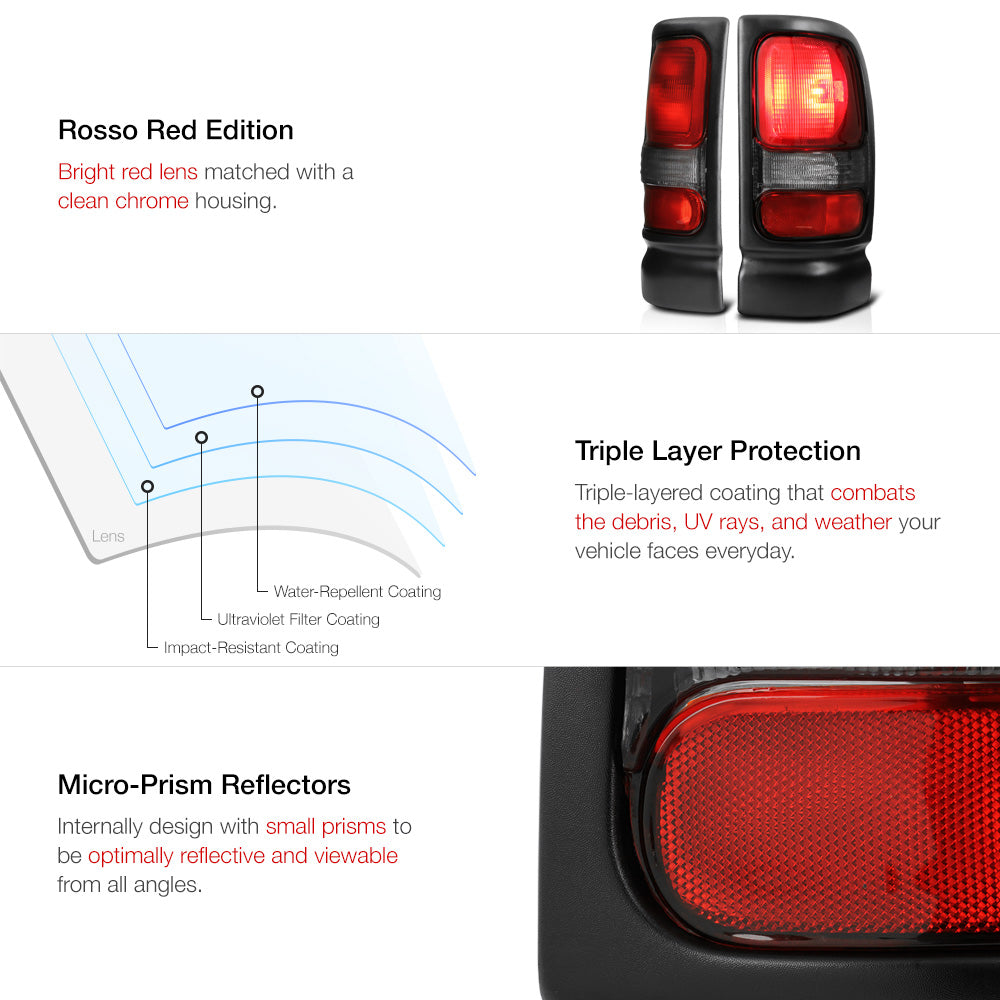 Rosso Red Edition

Bright red lens matched with a clean chrome housing.

Lens

Water-Repellent Coating

Ultraviolet Filter Coating

Impact-Resistant Coating

Triple Layer Protection

Triple-layered coating that combats the debris, UV rays, and weather your vehicle faces everyday.

Micro-Prism Reflectors

Internally design with small prisms to be optimally reflective and viewable from all angles.