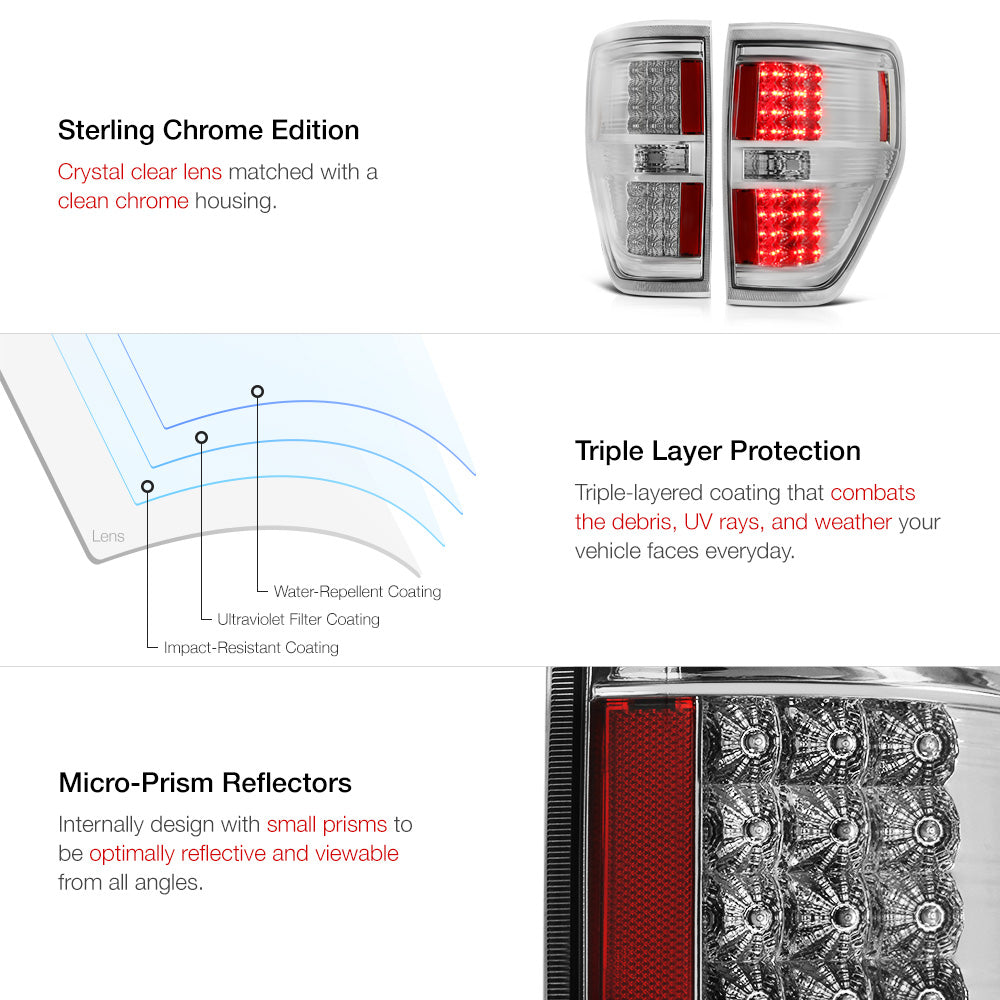 Sterling Chrome Edition

Crystal clear lens matched with a clean chrome housing.

Lens

Water-Repellent Coating

Ultraviolet Filter Coating

Impact-Resistant Coating

Triple Layer Protection

Triple-layered coating that combats the debris, UV rays, and weather your vehicle faces everyday.

Micro-Prism Reflectors

Internally design with small prisms to be optimally reflective and viewable from all angles.