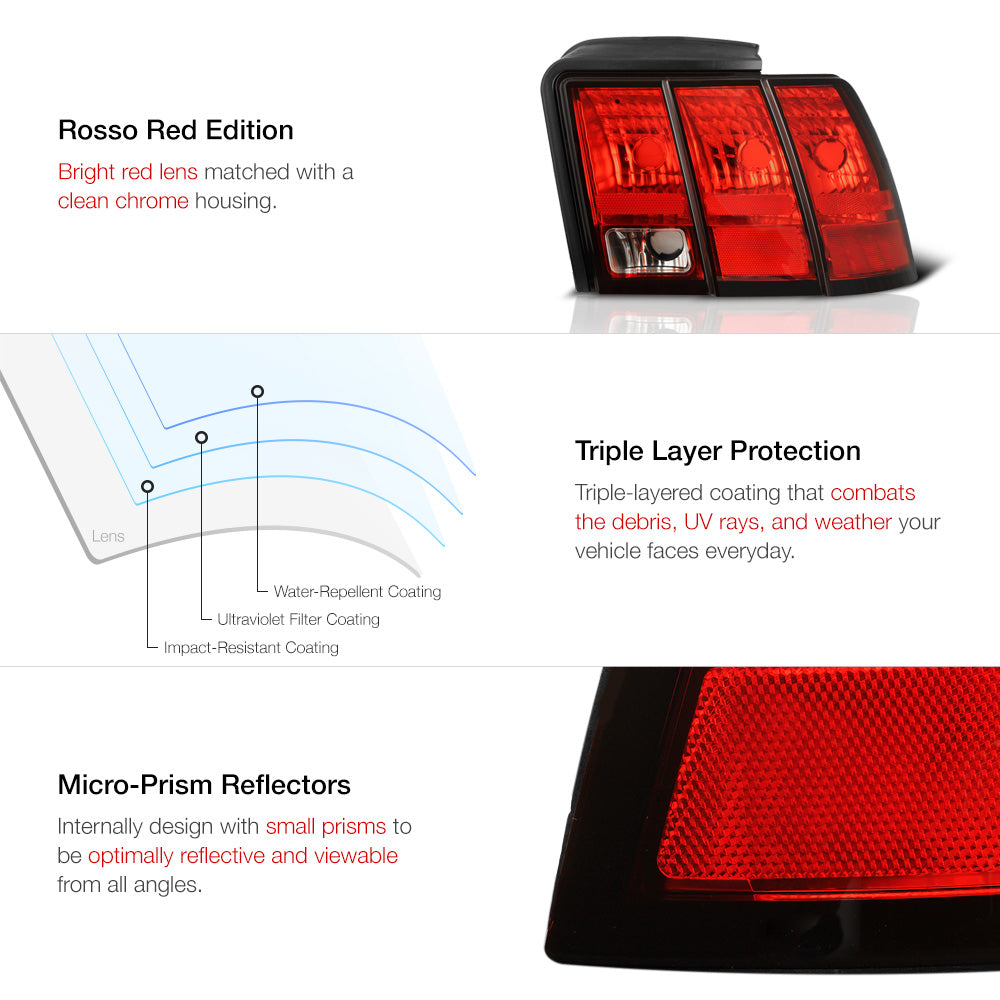 Rosso Red Edition

Bright red lens matched with a clean chrome housing.

Lens

Water-Repellent Coating

Ultraviolet Filter Coating

Impact-Resistant Coating

Triple Layer Protection

Triple-layered coating that combats the debris, UV rays, and weather your vehicle faces everyday.

Micro-Prism Reflectors

Internally design with small prisms to be optimally reflective and viewable from all angles.