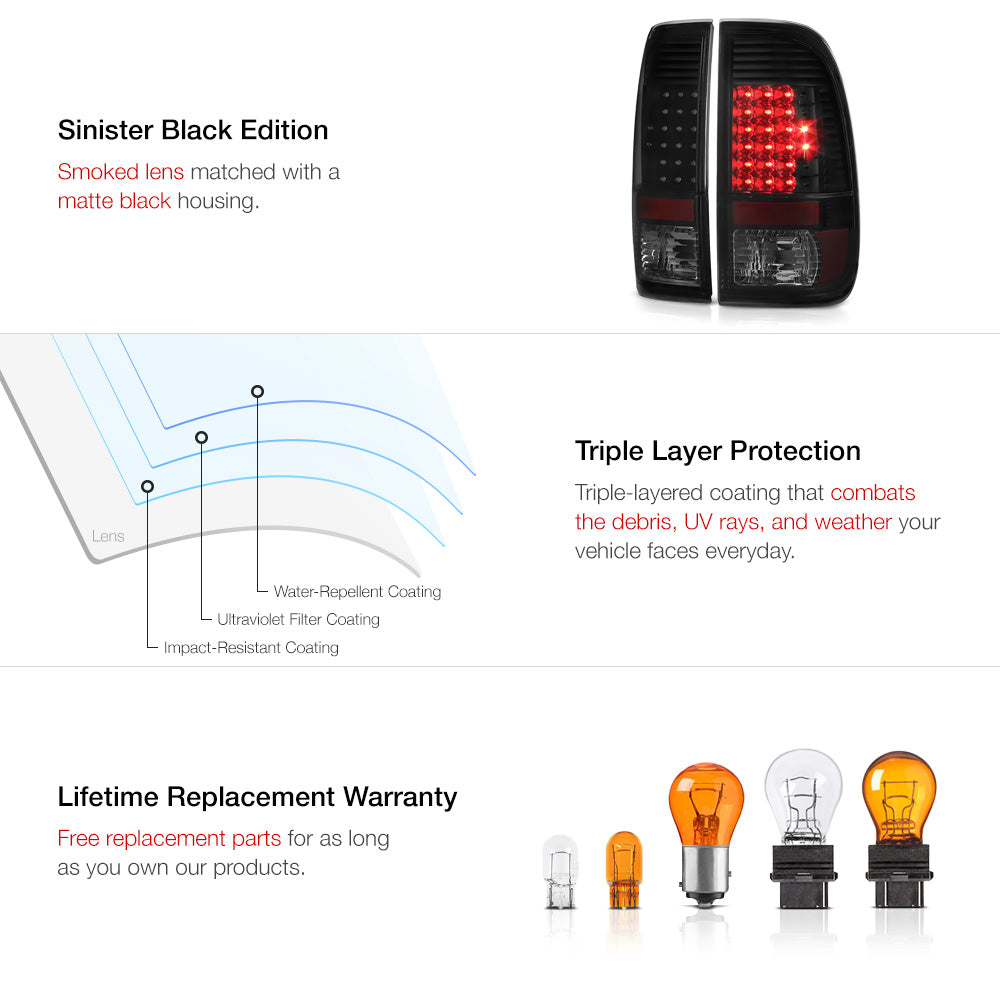 Sinister Black Edition

Smoked lens matched with a matte black housing.

Lens

Water-Repellent Coating

Ultraviolet Filter Coating

Impact-Resistant Coating

Triple Layer Protection

Triple-layered coating that combats the debris, UV rays, and weather your vehicle faces everyday.

Lifetime Replacement Warranty

Free replacement parts for as long as you own our products.