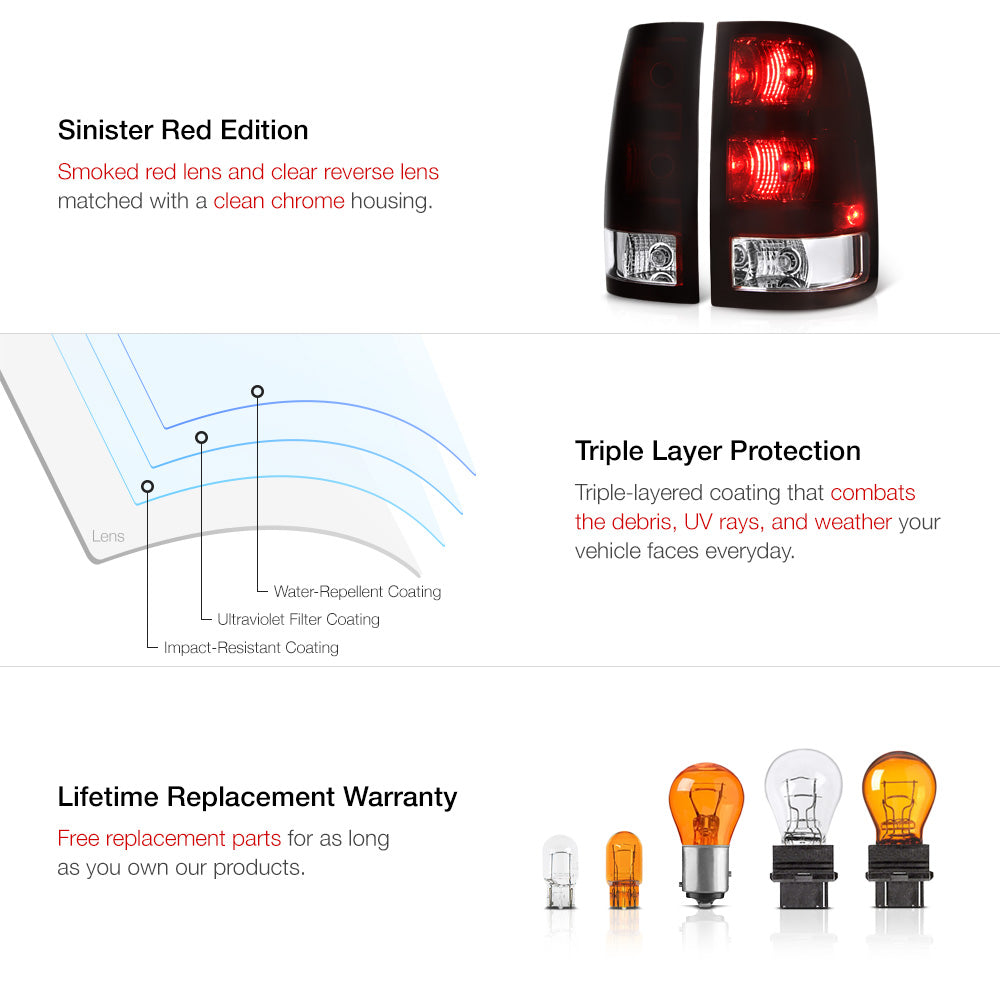 Sinister Red Edition

Smoked red lens and clear reverse lens matched with a clean chrome housing.

Lens

Water-Repellent Coating

Ultraviolet Filter Coating

Impact-Resistant Coating

Triple Layer Protection

Triple-layered coating that combats the debris, UV rays, and weather your vehicle faces everyday.

Lifetime Replacement Warranty

Free replacement parts for as long as you own our products.