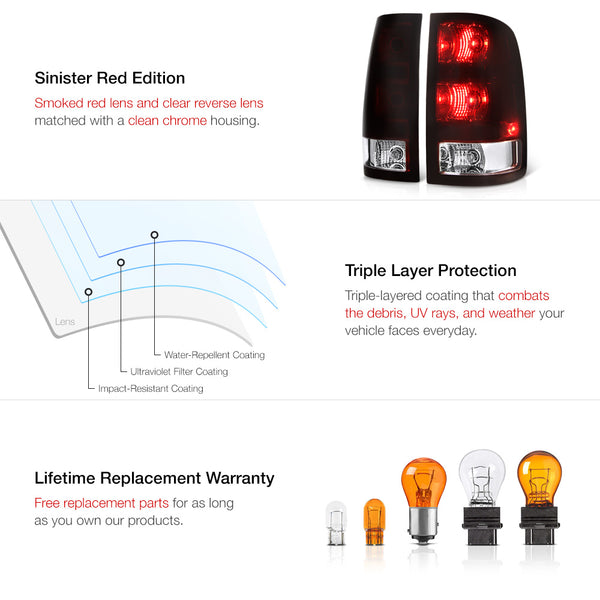 Sinister Red Edition

Smoked red lens and clear reverse lens matched with a clean chrome housing.

Lens

Water-Repellent Coating

Ultraviolet Filter Coating

Impact-Resistant Coating

Triple Layer Protection

Triple-layered coating that combats the debris, UV rays, and weather your vehicle faces everyday.

Lifetime Replacement Warranty

Free replacement parts for as long as you own our products.