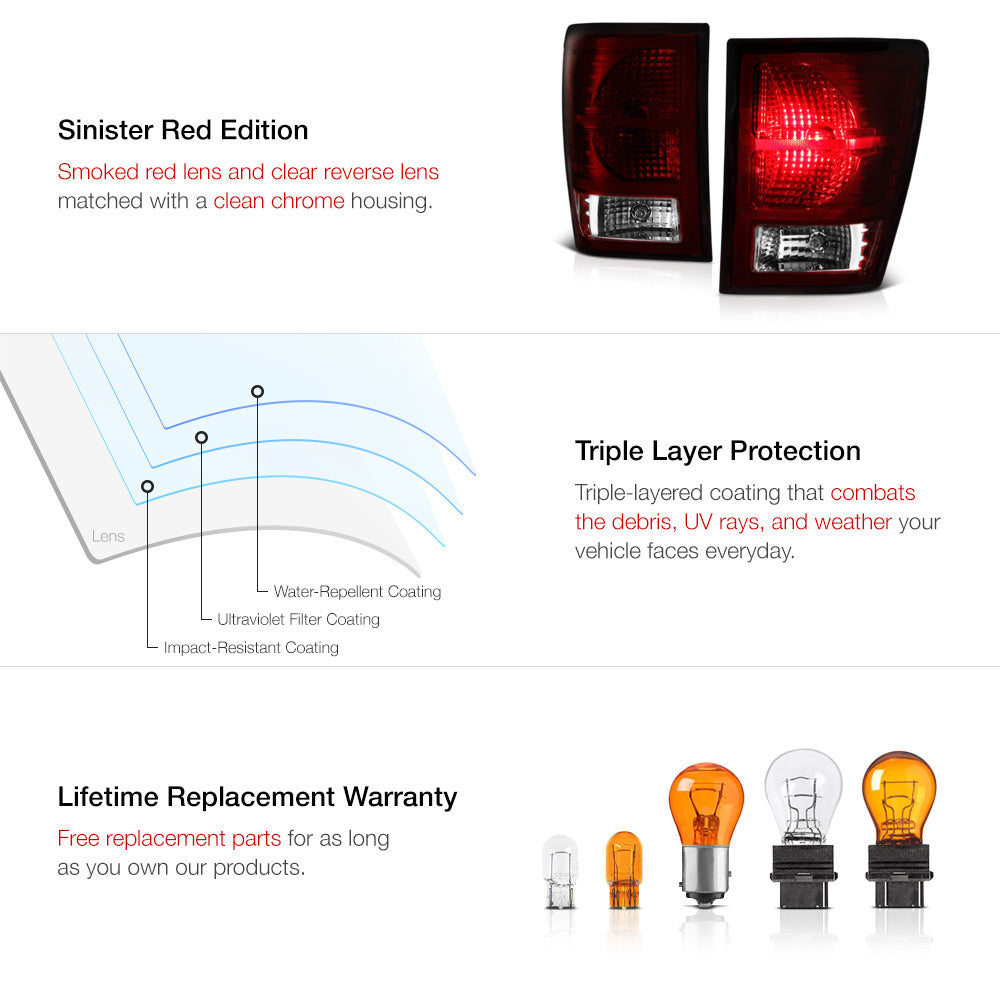 Sinister Red Edition

Smoked red lens and clear reverse lens matched with a clean chrome housing.

Lens

Water-Repellent Coating

Ultraviolet Filter Coating

Impact-Resistant Coating

Triple Layer Protection

Triple-layered coating that combats the debris, UV rays, and weather your vehicle faces everyday.

Lifetime Replacement Warranty

Free replacement parts for as long as you own our products.