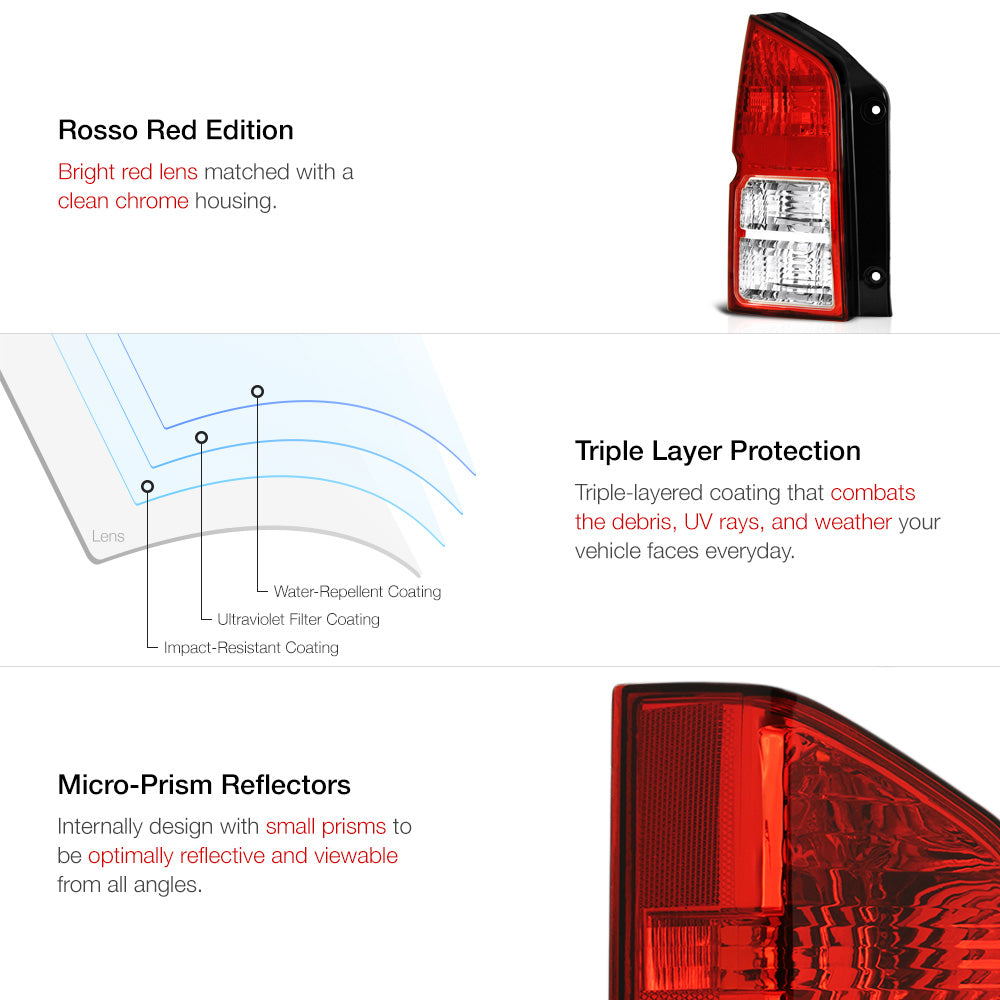 Rosso Red Edition

Bright red lens matched with a clean chrome housing.

Lens

Water-Repellent Coating

Ultraviolet Filter Coating

Impact-Resistant Coating

Triple Layer Protection

Triple-layered coating that combats the debris, UV rays, and weather your vehicle faces everyday.

Micro-Prism Reflectors

Internally design with small prisms to be optimally reflective and viewable from all angles.