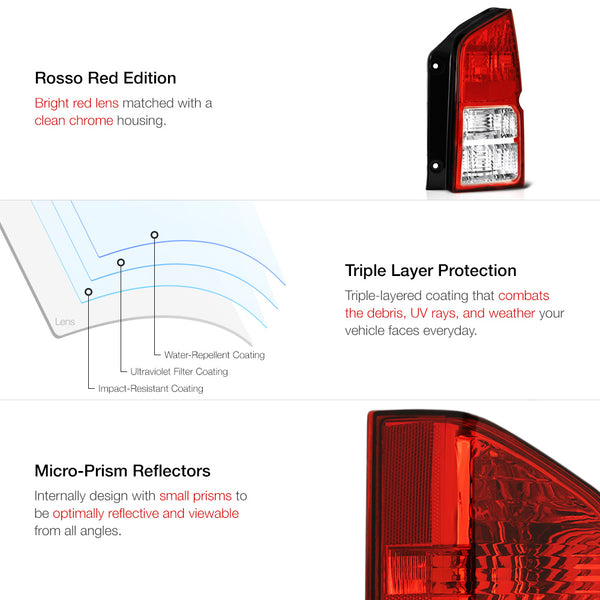 Rosso Red Edition

Bright red lens matched with a clean chrome housing.

Lens

Water-Repellent Coating

Ultraviolet Filter Coating

Impact-Resistant Coating

Triple Layer Protection

Triple-layered coating that combats the debris, UV rays, and weather your vehicle faces everyday.

Micro-Prism Reflectors

Internally design with small prisms to be optimally reflective and viewable from all angles.