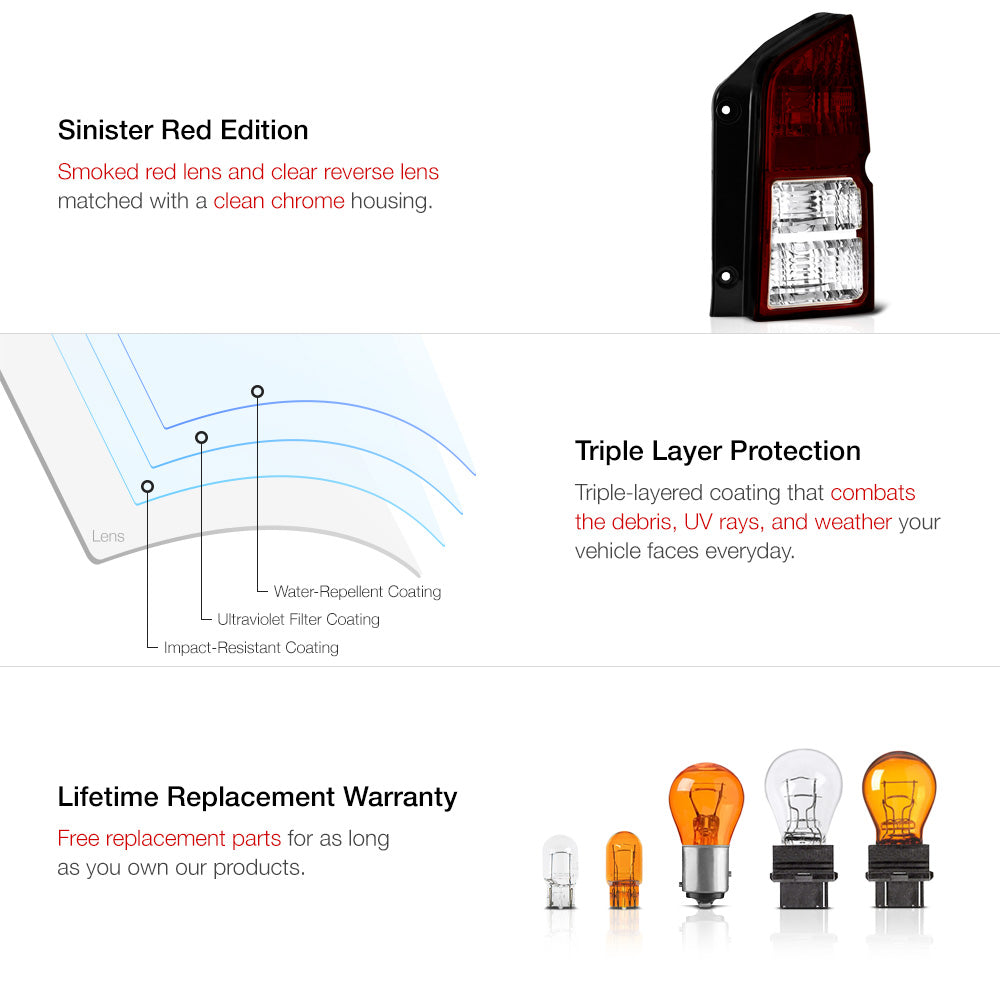 Sinister Red Edition

Smoked red lens and clear reverse lens matched with a clean chrome housing.

Lens

Water-Repellent Coating

Ultraviolet Filter Coating

Impact-Resistant Coating

Triple Layer Protection

Triple-layered coating that combats the debris, UV rays, and weather your vehicle faces everyday.

Lifetime Replacement Warranty

Free replacement parts for as long as you own our products.