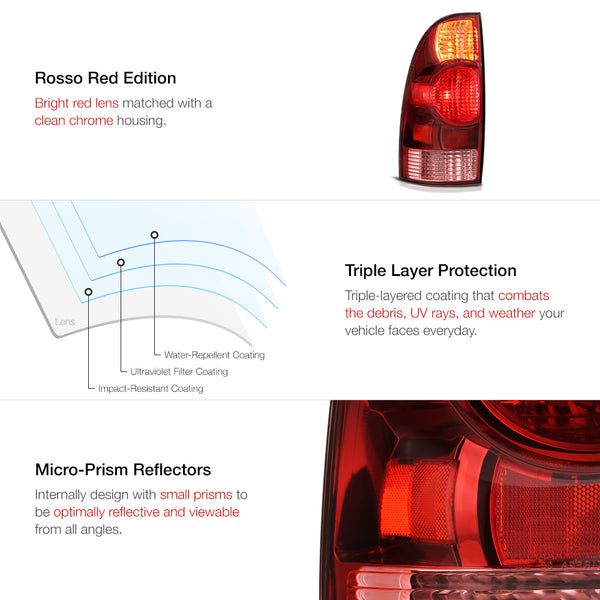 Rosso Red Edition

Bright red lens matched with a clean chrome housing.

Lens

Water-Repellent Coating

Ultraviolet Filter Coating

Impact-Resistant Coating

Triple Layer Protection

Triple-layered coating that combats the debris, UV rays, and weather your vehicle faces everyday.

Micro-Prism Reflectors

Internally design with small prisms to be optimally reflective and viewable from all angles.