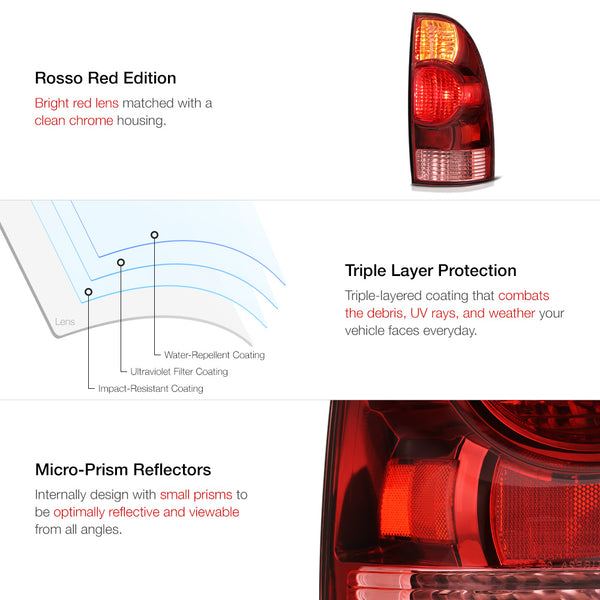 Rosso Red Edition

Bright red lens matched with a clean chrome housing.

Lens

Water-Repellent Coating

Ultraviolet Filter Coating

Impact-Resistant Coating

Triple Layer Protection

Triple-layered coating that combats the debris, UV rays, and weather your vehicle faces everyday.

Micro-Prism Reflectors

Internally design with small prisms to be optimally reflective and viewable from all angles.