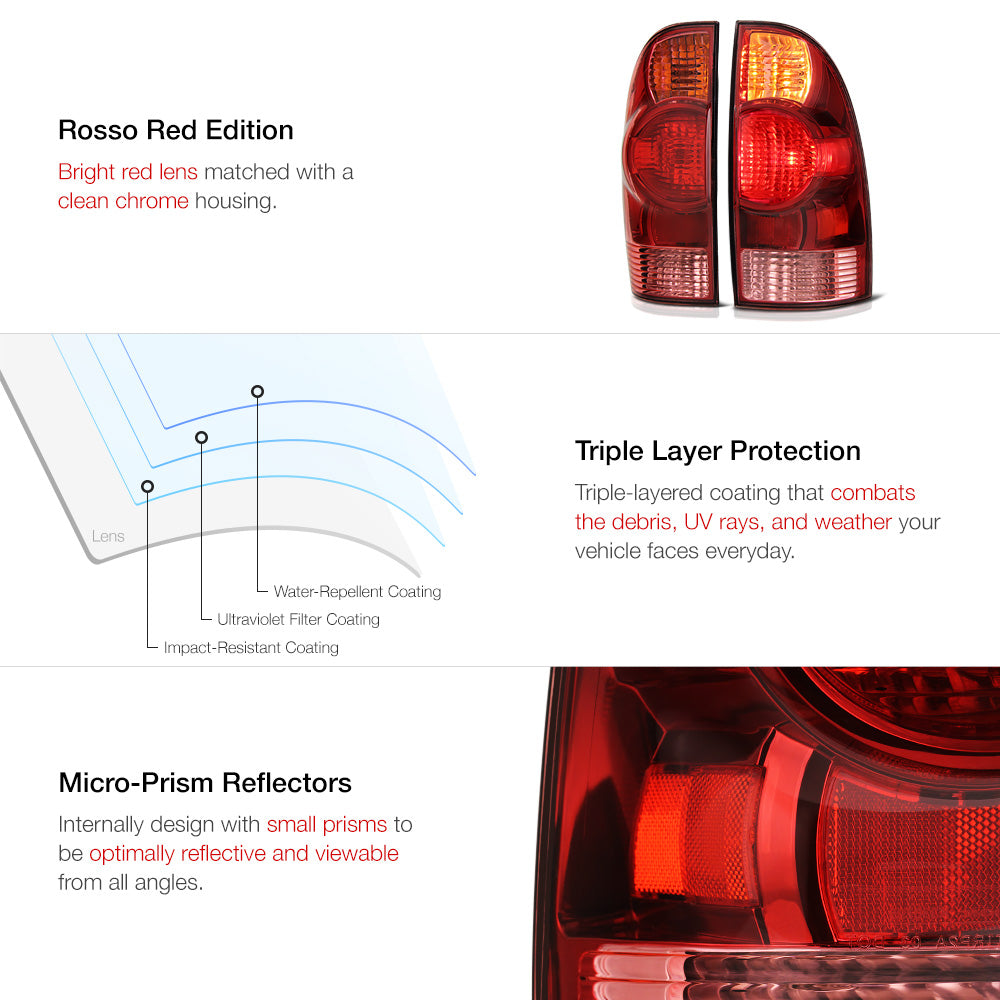 Rosso Red Edition

Bright red lens matched with a clean chrome housing.

Lens

Water-Repellent Coating

Ultraviolet Filter Coating

Impact-Resistant Coating

Triple Layer Protection

Triple-layered coating that combats the debris, UV rays, and weather your vehicle faces everyday.

Micro-Prism Reflectors

Internally design with small prisms to be optimally reflective and viewable from all angles.